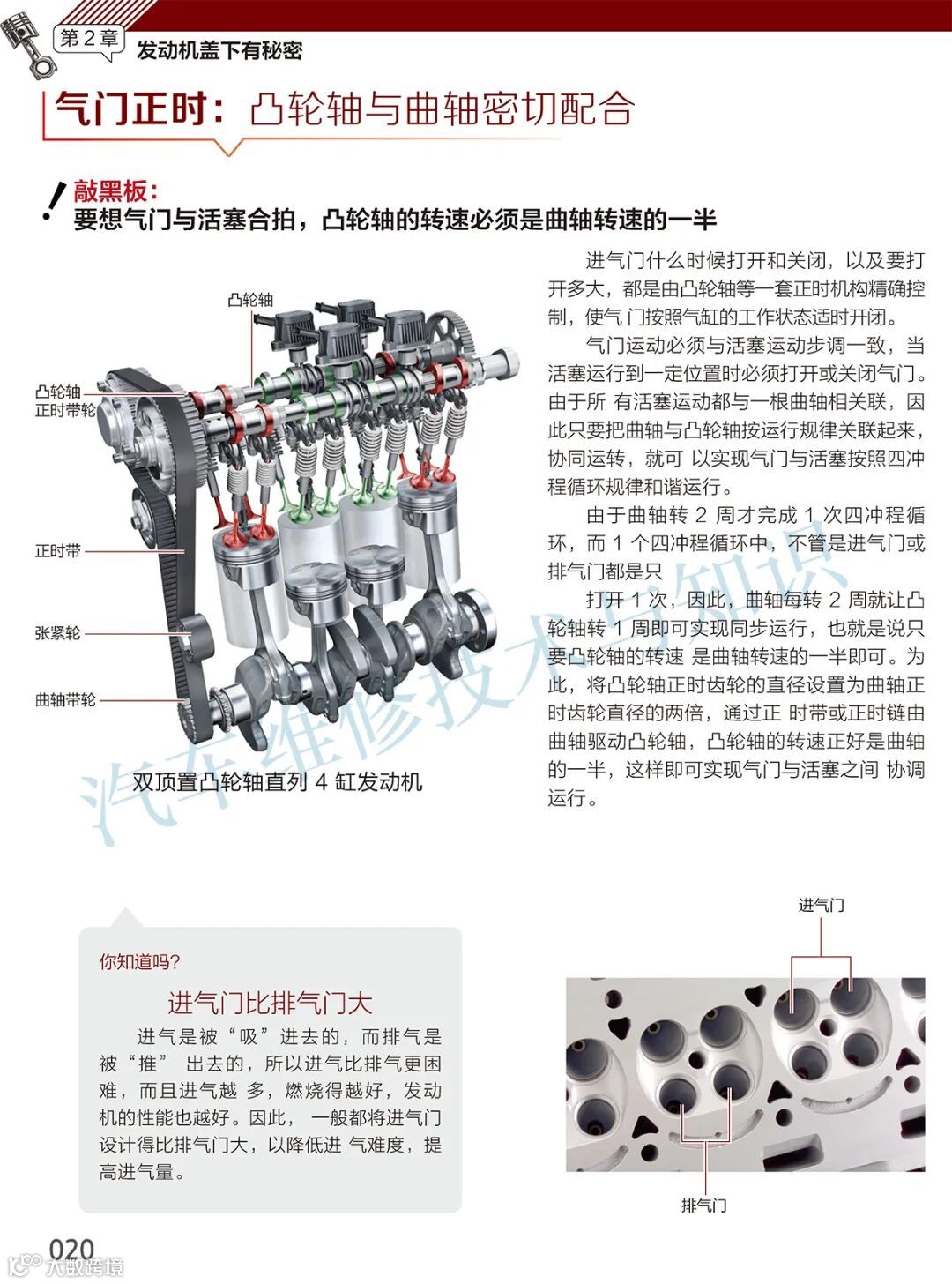 第 2 章
发动机盖下有秘密

气门正时：凸轮轴与曲轴密切配合

敲黑板：
要想气门与活塞合拍，凸轮轴的转速必须是曲轴转速的一半

凸轮轴
凸轮轴正时带轮
正时带
张紧轮
曲轴带轮
双顶置凸轮轴直列 4 缸发动机

进气门什么时候打开和关闭，以及要打开多大，都是由凸轮轴等一套正时机构精确控制，使气 门按照气缸的工作状态适时开闭。

气门运动必须与活塞运动步调一致，当活塞运行到一定位置时必须打开或关闭气门。由于所 有活塞运动都与一根曲轴相关联，因此只要把曲轴与凸轮轴按运行规律关联起来，协同运转，就可 以实现气门与活塞按照四冲程循环规律和谐运行。

由于曲轴转 2 周才完成 1 次四冲程循环，而 1 个四冲程循环中，不管是进气门或排气门都是只

打开 1 次，因此，曲轴每转 2 周就让凸轮轴转 1 周即可实现同步运行，也就是说只要凸轮轴的转速 是曲轴转速的一半即可。为此，将凸轮轴正时齿轮的直径设置为曲轴正时齿轮直径的两倍，通过正 时带或正时链由曲轴驱动凸轮轴，凸轮轴的转速正好是曲轴的一半，这样即可实现气门与活塞之间 协调运行。

汽车维修技术与知识

你知道吗?
进气门比排气门大
进气是被“吸”进去的，而排气是被“推” 出去的，所以进气比排气更困难，而且进气越 多，燃烧得越好，发动机的性能也越好。因此， 一般都将进气门设计得比排气门大，以降低进 气难度，提高进气量。

进气门
排气门

020
大数跨境