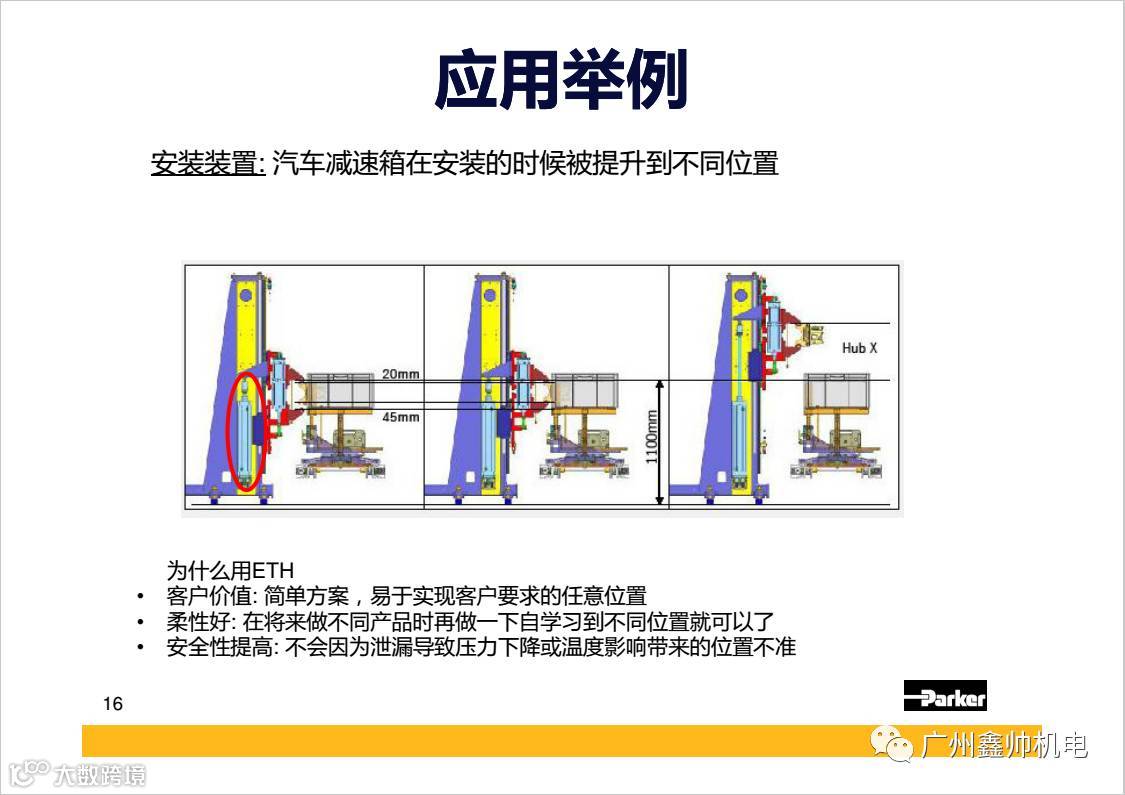 应用举例

安装装置: 汽车减速箱在安装的时候被提升到不同位置

20mm
45mm
1100mm
Hub X

为什么用ETH
• 客户价值: 简单方案，易于实现客户要求的任意位置
• 柔性好: 在将来做不同产品时再做一下自学习到不同位置就可以了
• 安全性提高: 不会因为泄漏导致压力下降或温度影响带来的位置不准

16

Parker

广州鑫帅机电

大数跨境