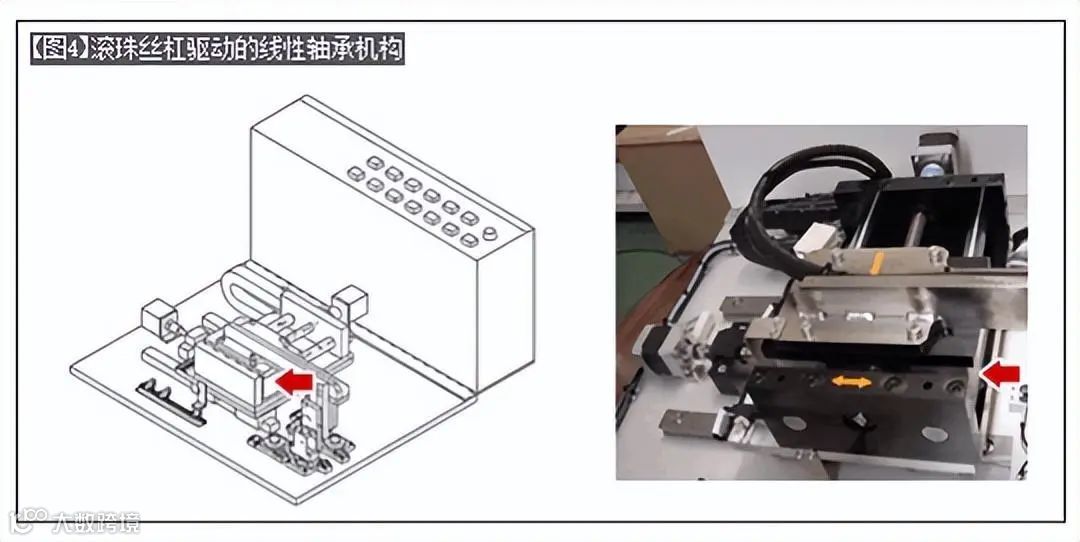 【图4】滚珠丝杠驱动的线性轴承机构

大数跨境