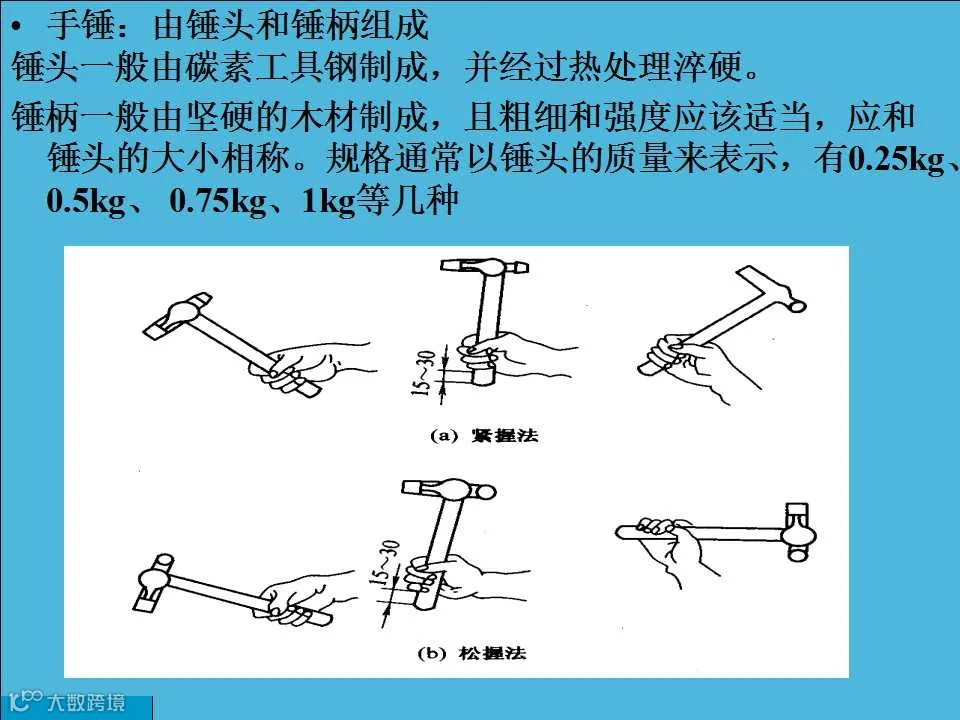 • 手锤：由锤头和锤柄组成

锤头一般由碳素工具钢制成，并经过热处理淬硬。

锤柄一般由坚硬的木材制成，且粗细和强度应该适当，应和锤头的大小相称。规格通常以锤头的质量来表示，有0.25kg、0.5kg、 0.75kg、1kg等几种

15~30

(a) 紧握法

15~30

(b) 松握法

大数跨境