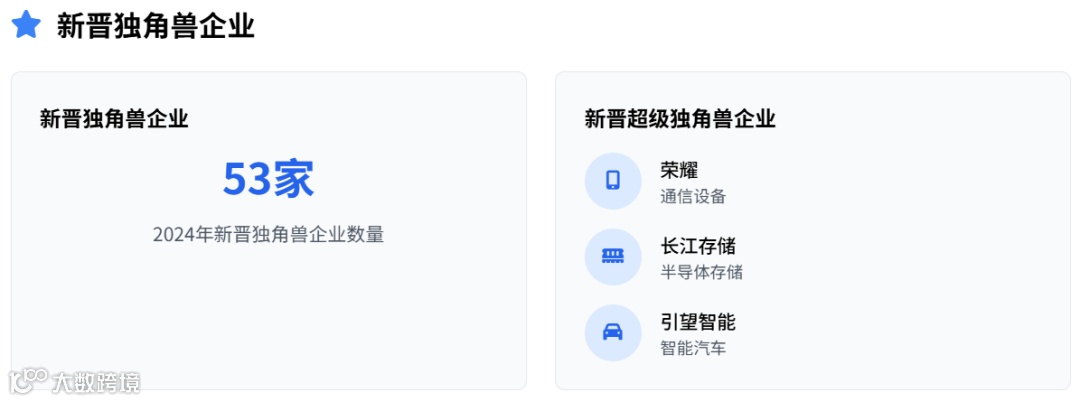 新晋独角兽企业

新晋独角兽企业

53家

2024年新晋独角兽企业数量

新晋超级独角兽企业

荣耀
通信设备

长江存储
半导体存储

引望智能
智能汽车

大数跨境