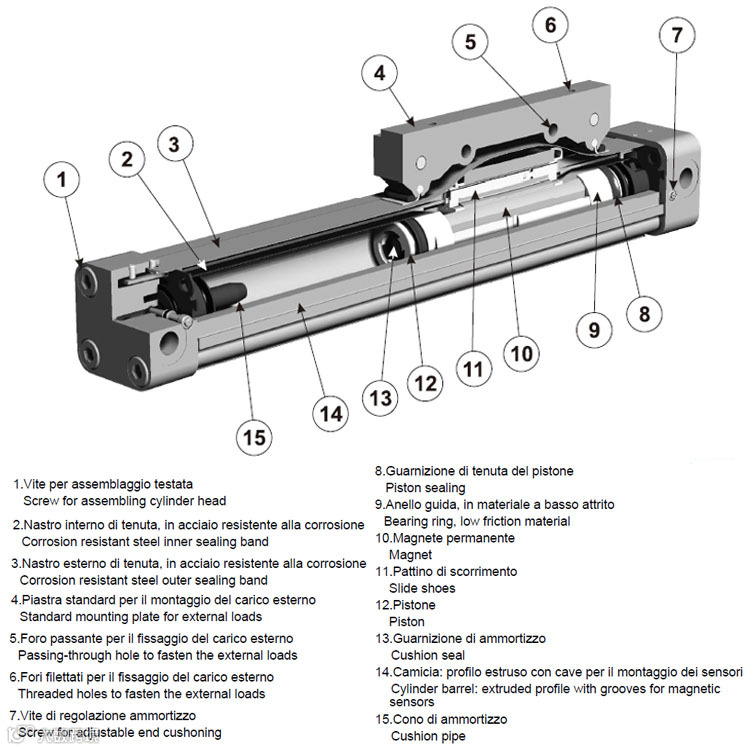 1
2
3
4
5
6
7
8
9
10
11
12
13
14
15

1.Vite per assemblaggio testata
Screw for assembling cylinder head

2.Nastro interno di tenuta, in acciaio resistente alla corrosione
Corrosion resistant steel inner sealing band

3.Nastro esterno di tenuta, in acciaio resistente alla corrosione
Corrosion resistant steel outer sealing band

4.Piastra standard per il montaggio del carico esterno
Standard mounting plate for external loads

5.Foro passante per il fissaggio del carico esterno
Passing-through hole to fasten the external loads

6.Fori filettati per il fissaggio del carico esterno
Threaded holes to fasten the external loads

7.Vite di regolazione ammortizzo
Screw for adjustable end cushoning

8.Guarnizione di tenuta del pistone
Piston sealing

9.Anello guida, in materiale a basso attrito
Bearing ring, low friction material

10.Magnete permanente
Magnet

11.Pattino di scorrimento
Slide shoes

12.Pistone
Piston

13.Guarnizione di ammortizzo
Cushion seal

14.Camicia: profilo estruso con cave per il montaggio dei sensori
Cylinder barrel: extruded profile with grooves for magnetic sensors

15.Cono di ammortizzo
Cushion pipe