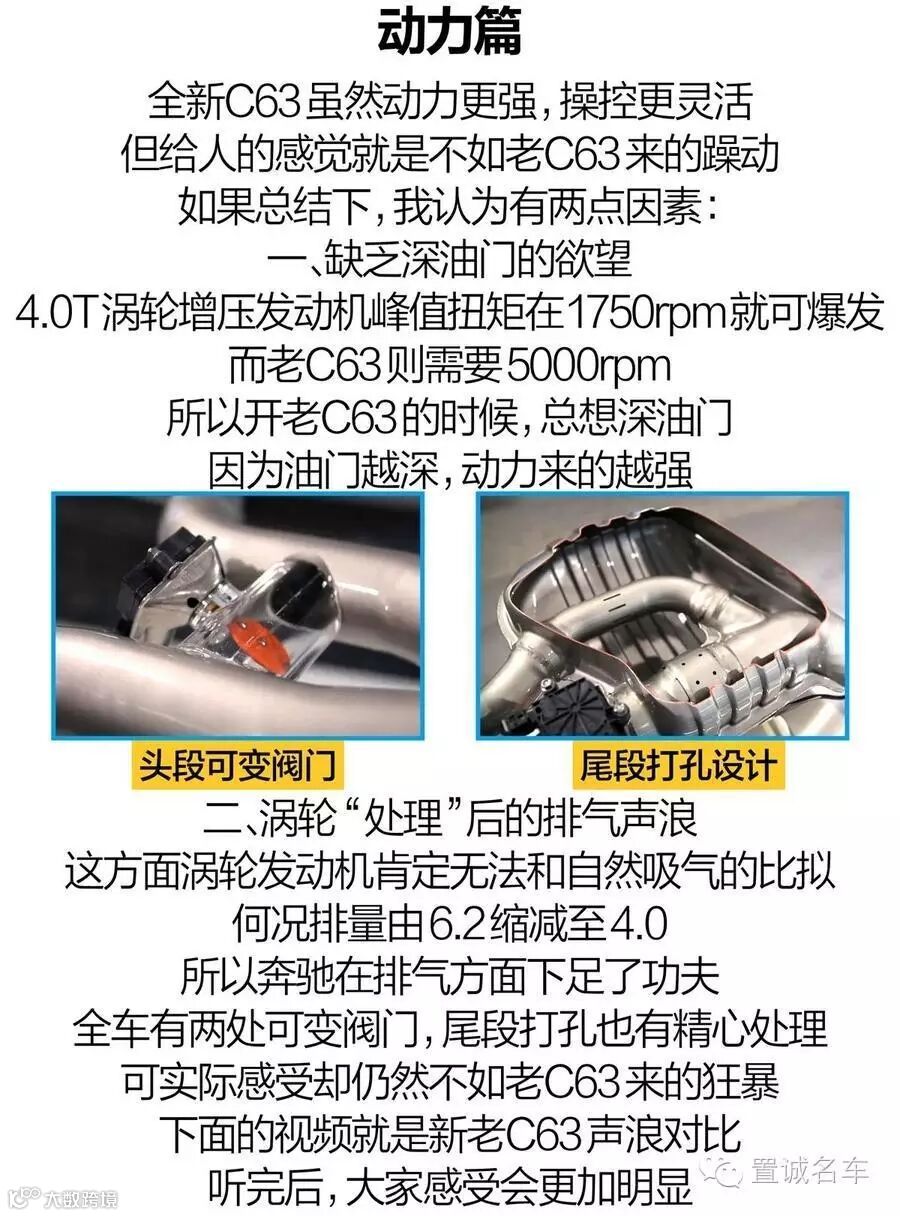 动力篇

全新C63虽然动力更强，操控更灵活
但给人的感觉就是不如老C63来的躁动
如果总结下，我认为有两点因素：
一、缺乏深油门的欲望
4.0T涡轮增压发动机峰值扭矩在1750rpm就可爆发
而老C63则需要5000rpm
所以开老C63的时候，总想深油门
因为油门越深，动力来的越强

头段可变阀门

尾段打孔设计

二、涡轮“处理”后的排气声浪
这方面涡轮发动机肯定无法和自然吸气的比拟
何况排量由6.2缩减至4.0
所以奔驰在排气方面下足了功夫
全车有两处可变阀门，尾段打孔也有精心处理
可实际感受却仍然不如老C63来的狂暴
下面的视频就是新老C63声浪对比
听完后，大家感受会更加明显

置诚名车

大数跨境