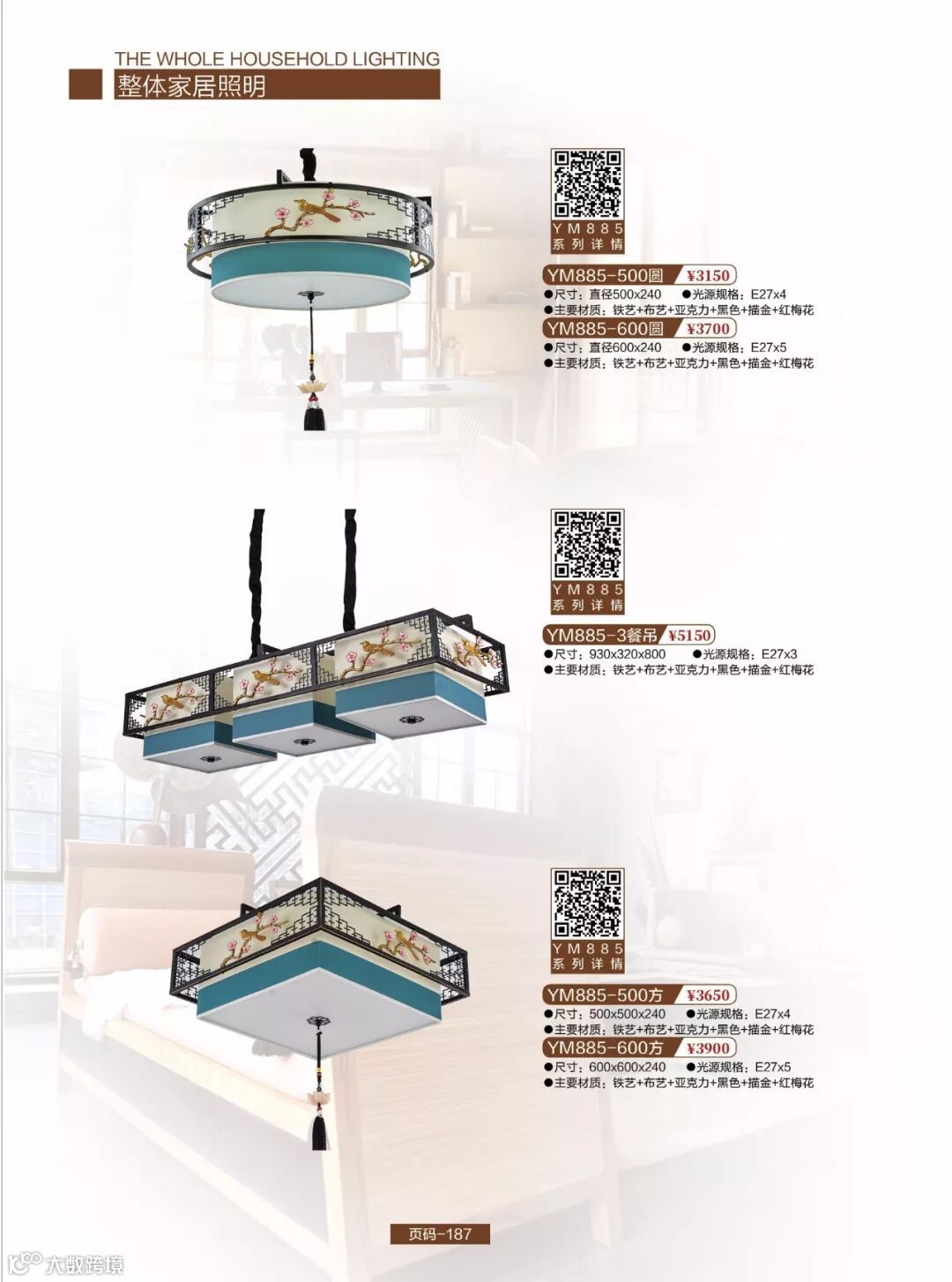 THE WHOLE HOUSEHOLD LIGHTING
整体家居照明

YM885
系列详情

YM885-500圆 ¥3150
●尺寸：直径500x240 ●光源规格：E27x4
●主要材质：铁艺+布艺+亚克力+黑色+描金+红梅花

YM885-600圆 ¥3700
●尺寸：直径600x240 ●光源规格：E27x5
●主要材质：铁艺+布艺+亚克力+黑色+描金+红梅花

YM885
系列详情

YM885-3餐吊 ¥5150
●尺寸：930x320x800 ●光源规格：E27x3
●主要材质：铁艺+布艺+亚克力+黑色+描金+红梅花

YM885
系列详情

YM885-500方 ¥3650
●尺寸：500x500x240 ●光源规格：E27x4
●主要材质：铁艺+布艺+亚克力+黑色+描金+红梅花

YM885-600方 ¥3900
●尺寸：600x600x240 ●光源规格：E27x5
●主要材质：铁艺+布艺+亚克力+黑色+描金+红梅花

页码-187

大数跨境