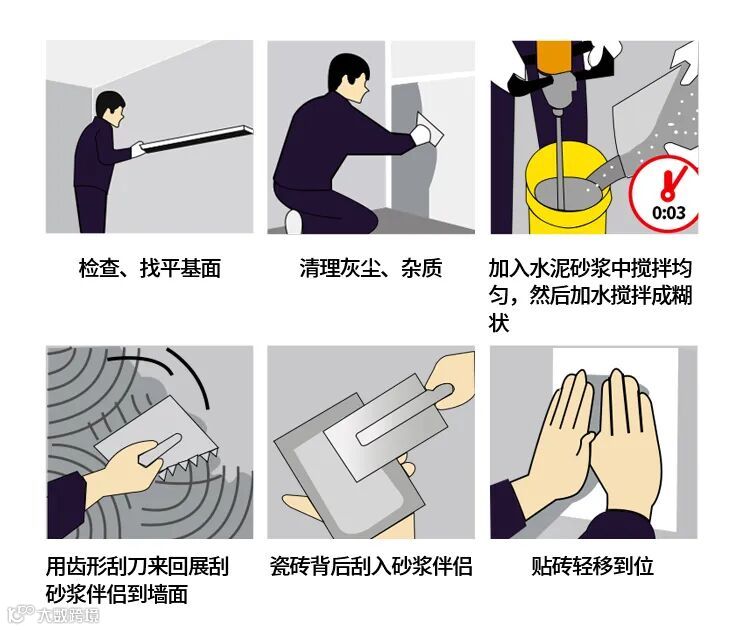 0:03

检查、找平基面

清理灰尘、杂质

加入水泥砂浆中搅拌均匀，然后加水搅拌成糊状

用齿形刮刀来回展刮砂浆伴侣到墙面

瓷砖背后刮入砂浆伴侣

贴砖轻移到位

大数跨境