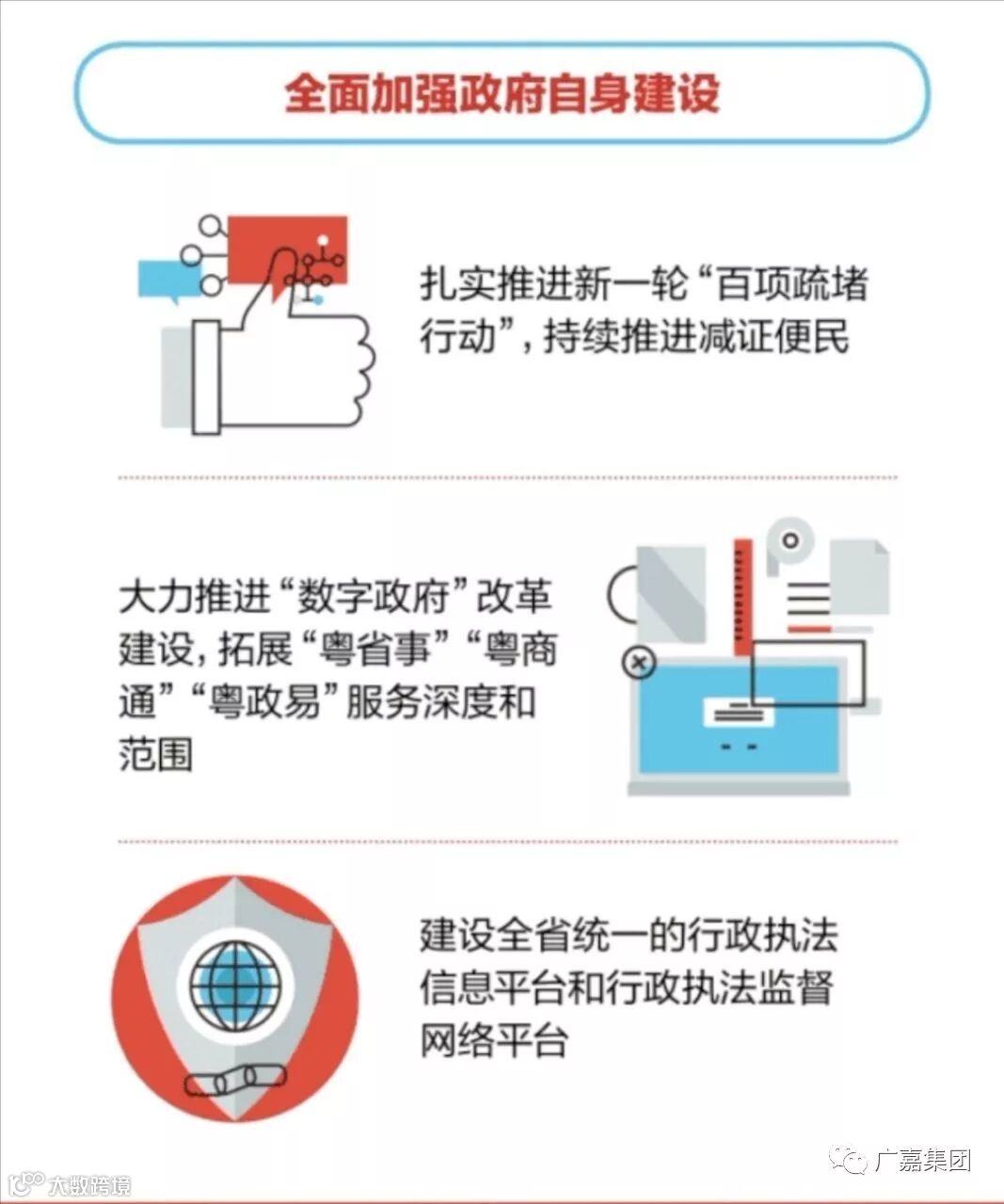 全面加强政府自身建设

扎实推进新一轮“百项疏堵行动”，持续推进减证便民

大力推进“数字政府”改革建设，拓展“粤省事”“粤商通”“粤政易”服务深度和范围

建设全省统一的行政执法信息平台和行政执法监督网络平台

广嘉集团

大数跨境