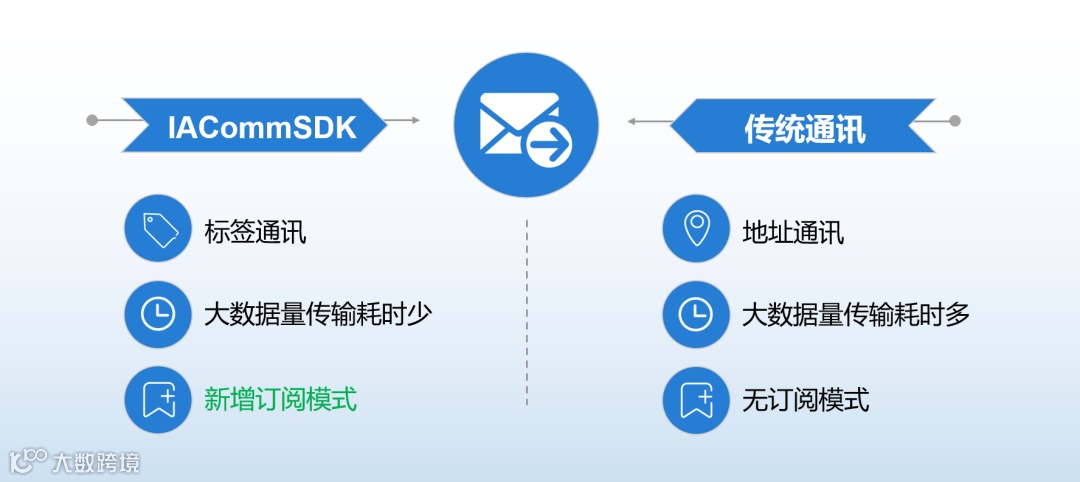 IACommSDK

标签通讯

大数据量传输耗时少

新增订阅模式

传统通讯

地址通讯

大数据量传输耗时多

无订阅模式

大数跨境