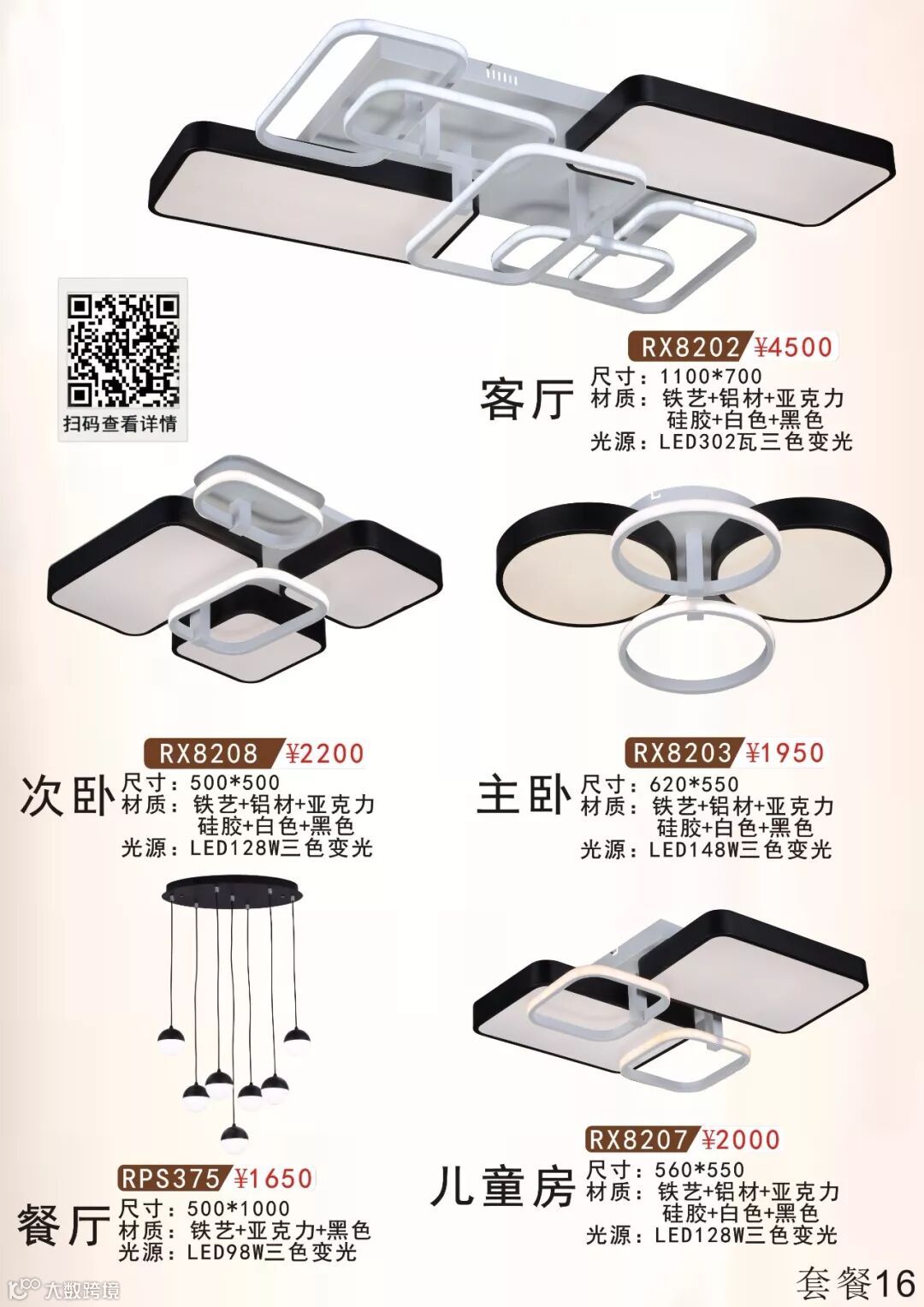 扫码查看详情

RX8202 ¥4500
客厅
尺寸：1100*700
材质：铁艺+铝材+亚克力
硅胶+白色+黑色
光源：LED302瓦三色变光

RX8208 ¥2200
次卧
尺寸：500*500
材质：铁艺+铝材+亚克力
硅胶+白色+黑色
光源：LED128W三色变光

RX8203 ¥1950
主卧
尺寸：620*550
材质：铁艺+铝材+亚克力
硅胶+白色+黑色
光源：LED148W三色变光

RPS375 ¥1650
餐厅
尺寸：500*1000
材质：铁艺+亚克力+黑色
光源：LED98W三色变光

RX8207 ¥2000
儿童房
尺寸：560*550
材质：铁艺+铝材+亚克力
硅胶+白色+黑色
光源：LED128W三色变光

大数跨境

套餐16