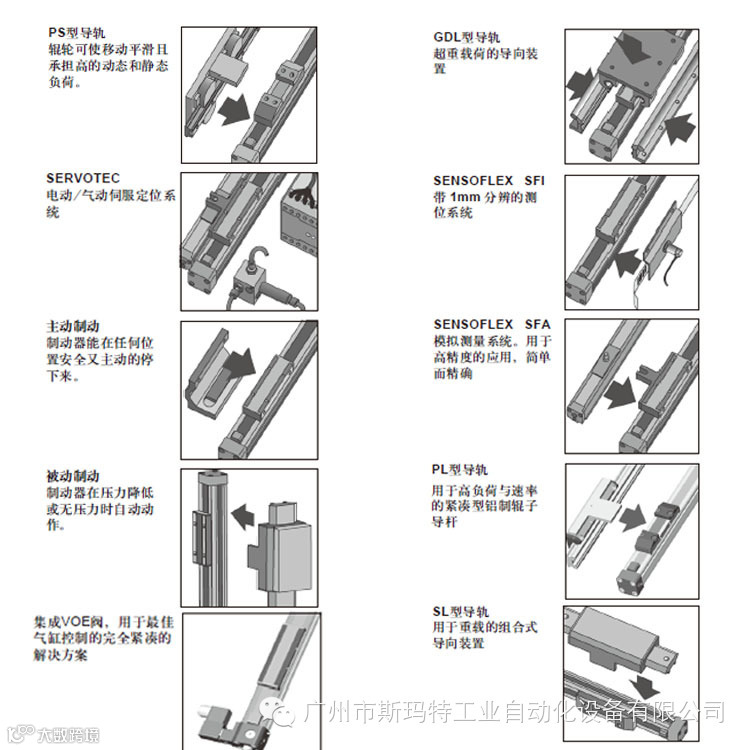 PS型导轨
辊轮可使移动平滑且承担高的动态和静态负荷。

SERVOTEC
电动/气动伺服定位系统

主动制动
制动器能在任何位置安全又主动的停下来。

被动制动
制动器在压力降低或无压力时自动动作。

集成VOE阀，用于最佳气缸控制的完全紧凑的解决方案

GDL型导轨
超重载荷的导向装置

SENSOFLEX SFI
带 1mm 分辨的测位系统

SENSOFLEX SFA
模拟测量系统。用于高精度的应用，简单而精确

PL型导轨
用于高负荷与速率的紧凑型铝制辊子导杆

SL型导轨
用于重载的组合式导向装置

广州市斯玛特工业自动化设备有限公司

大数跨境