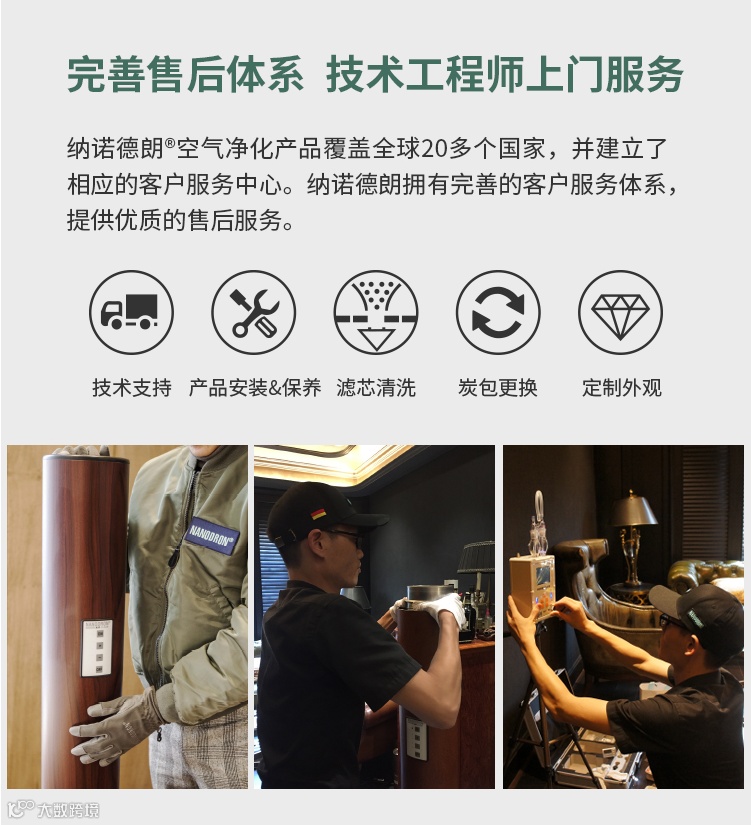 完善售后体系 技术工程师上门服务

纳诺德朗®空气净化产品覆盖全球20多个国家，并建立了相应的客户服务中心。纳诺德朗拥有完善的客户服务体系，提供优质的售后服务。

技术支持
产品安装&保养
滤芯清洗
炭包更换
定制外观

NANODRON®

大数跨境