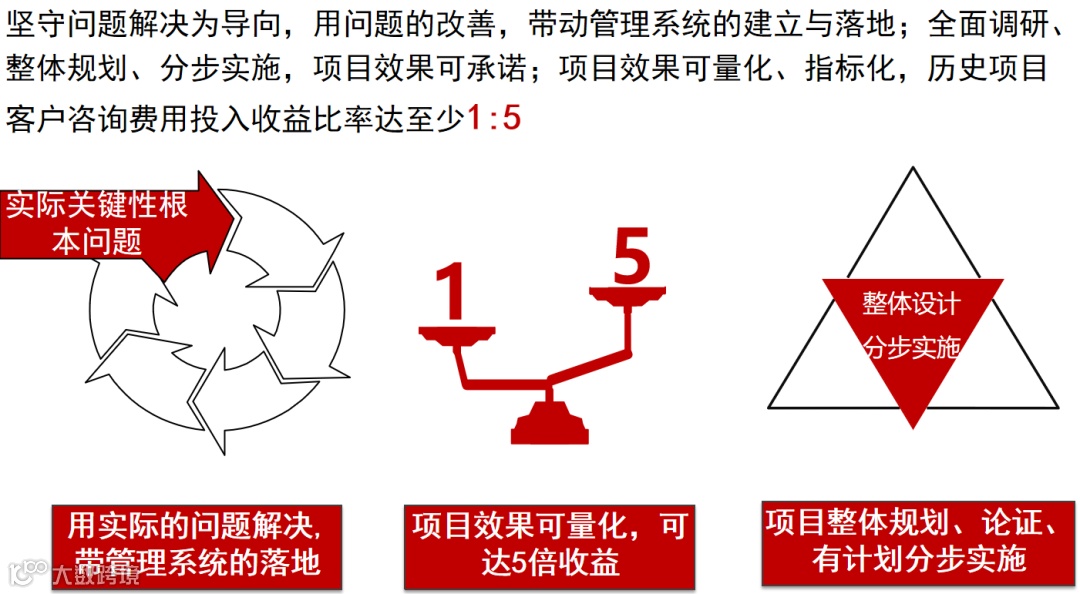 坚守问题解决为导向，用问题的改善，带动管理系统的建立与落地；全面调研、整体规划、分步实施，项目效果可承诺；项目效果可量化、指标化，历史项目客户咨询费用投入收益比率达至少1:5

实际关键性根本问题

1

5

整体设计
分步实施

用实际的问题解决，带管理系统的落地

项目效果可量化，可达5倍收益

项目整体规划、论证、有计划分步实施

大数跨境