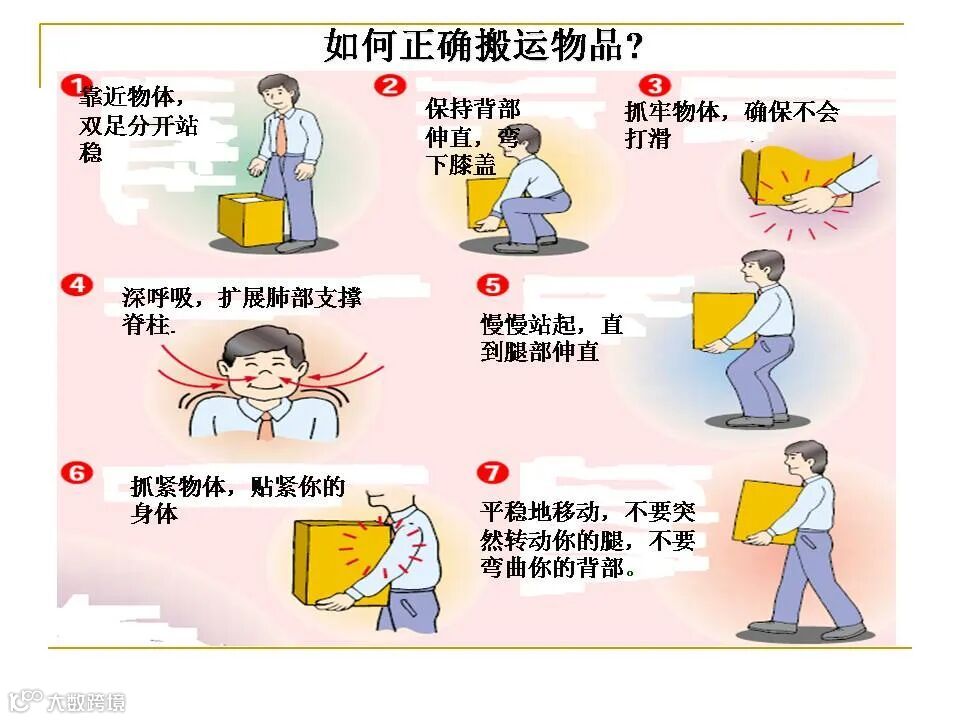 如何正确搬运物品？

1 靠近物体，双足分开站稳

2 保持背部伸直，弯下膝盖

3 抓牢物体，确保不会打滑

4 深呼吸，扩展肺部支撑脊柱.

5 慢慢站起，直到腿部伸直

6 抓紧物体，贴紧你的身体

7 平稳地移动，不要突然转动你的腿，不要弯曲你的背部。

大数跨境