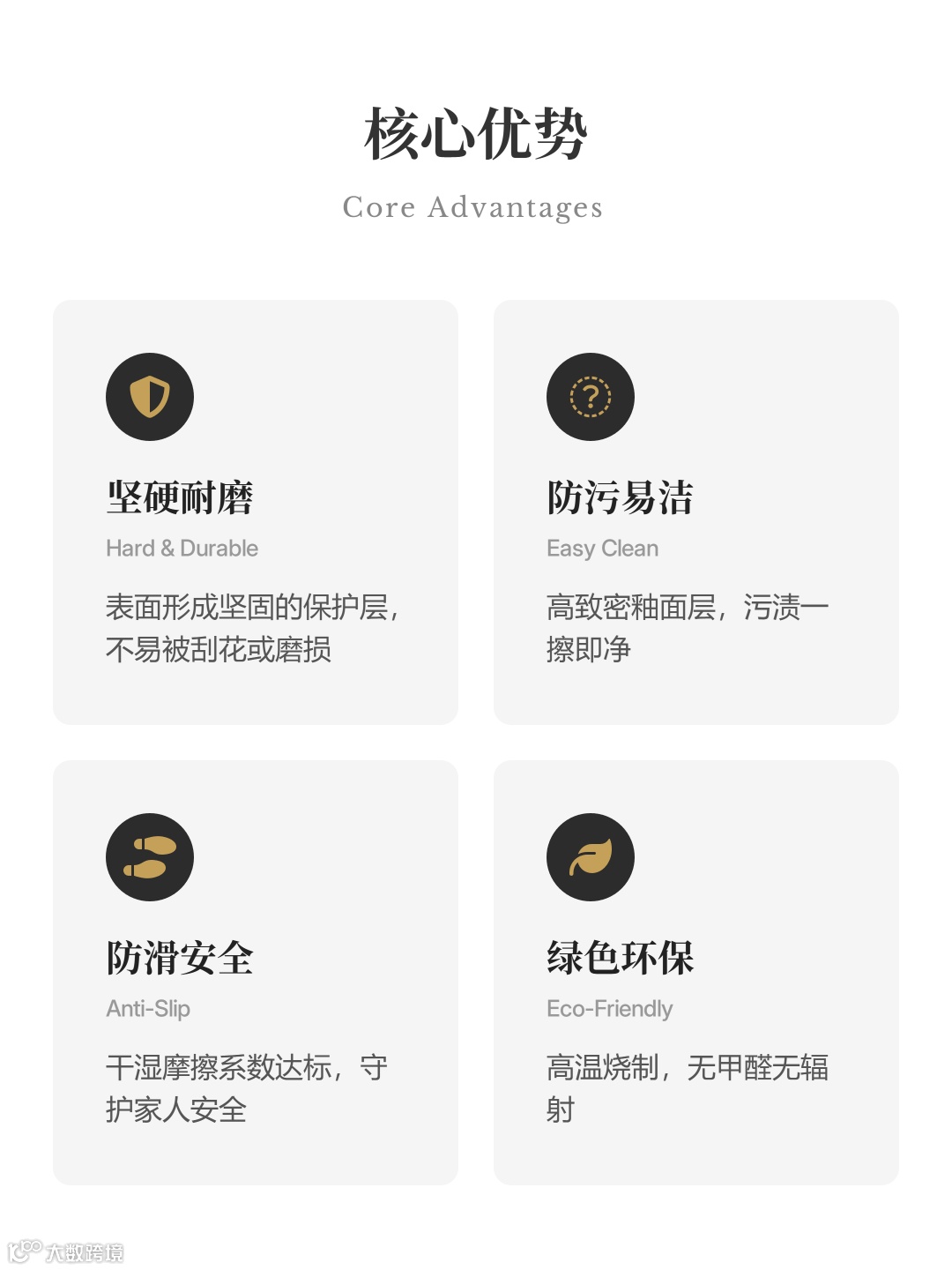 核心优势

Core Advantages

坚硬耐磨

Hard & Durable

表面形成坚固的保护层，不易被刮花或磨损

防污易洁

Easy Clean

高致密釉面层，污渍一擦即净

防滑安全

Anti-Slip

干湿摩擦系数达标，守护家人安全

绿色环保

Eco-Friendly

高温烧制，无甲醛无辐射

大数跨境