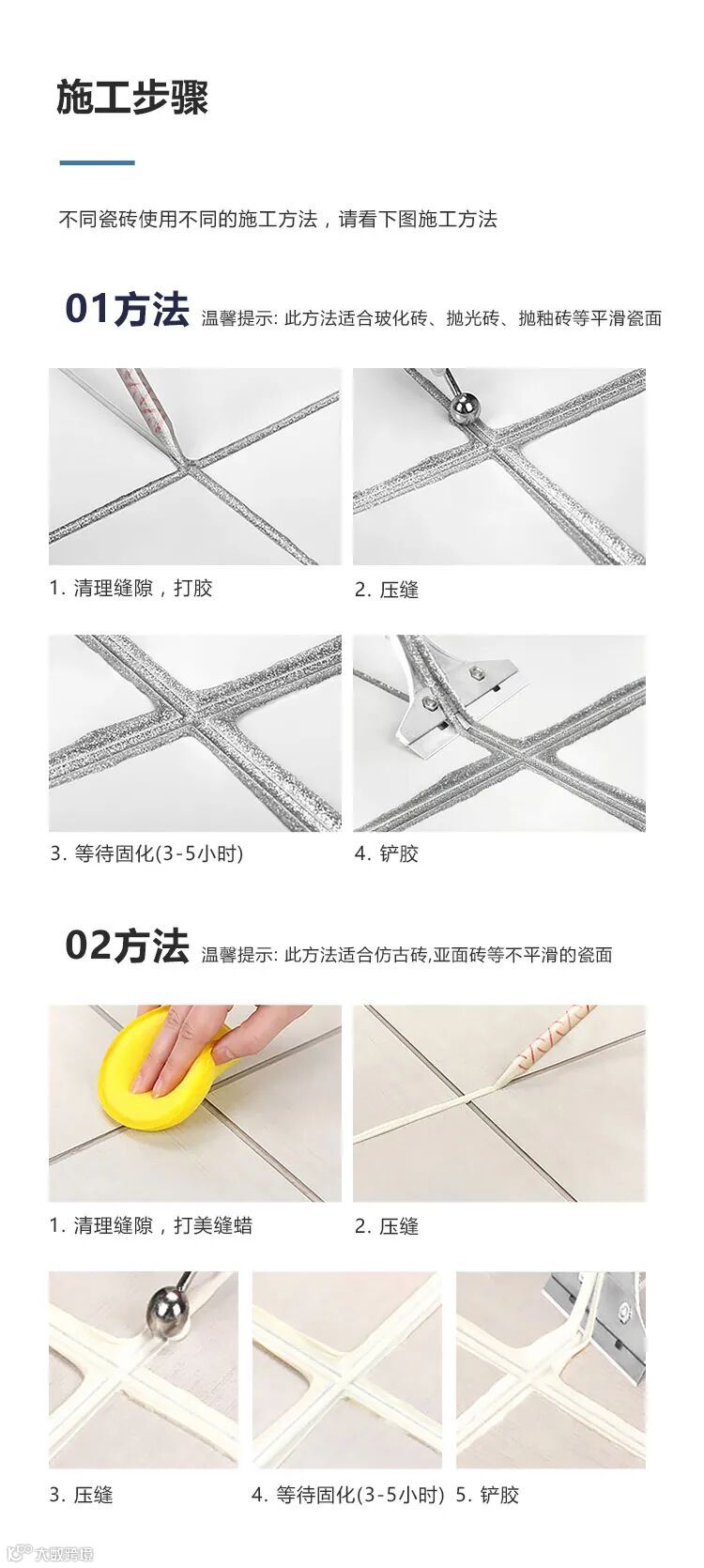 施工步骤

不同瓷砖使用不同的施工方法，请看下图施工方法

01方法 温馨提示: 此方法适合玻化砖、抛光砖、抛釉砖等平滑瓷面

1. 清理缝隙，打胶

2. 压缝

3. 等待固化(3-5小时)

4. 铲胶

02方法 温馨提示: 此方法适合仿古砖,亚面砖等不平滑的瓷面

1. 清理缝隙，打美缝蜡

2. 压缝

3. 压缝

4. 等待固化(3-5小时)

5. 铲胶

大数跨境