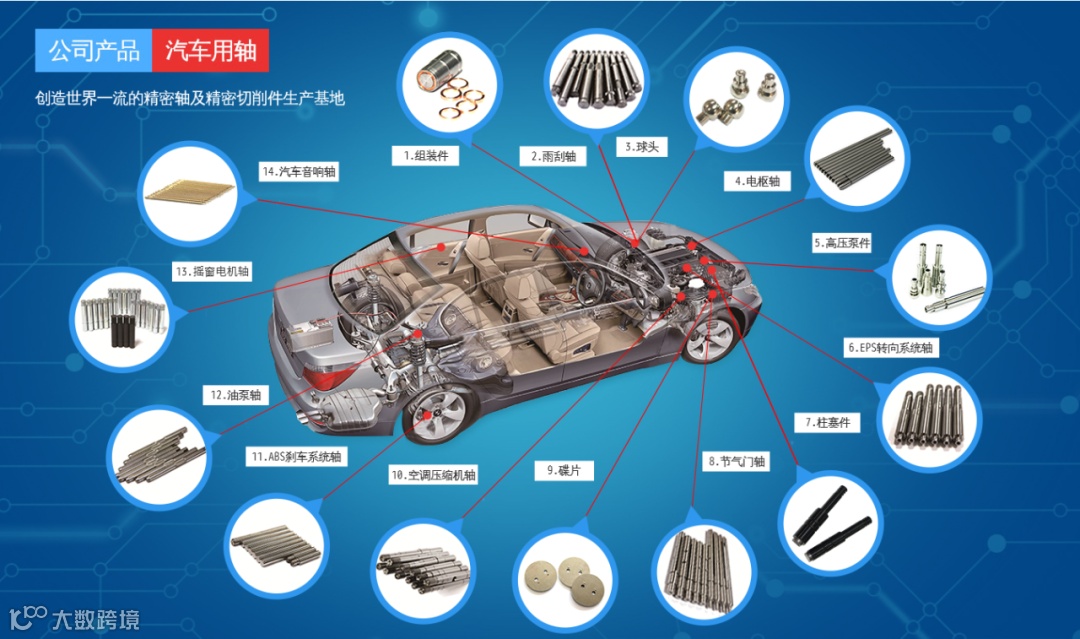 公司产品 汽车用轴

创造世界一流的精密轴及精密切削件生产基地

1.组装件

2.雨刮轴

3.球头

4.电枢轴

5.高压泵件

6.EPS转向系统轴

7.柱塞件

8.节气门轴

9.碟片

10.空调压缩机轴

11.ABS刹车系统轴

12.油泵轴

13.摇窗电机轴

14.汽车音响轴

大数跨境