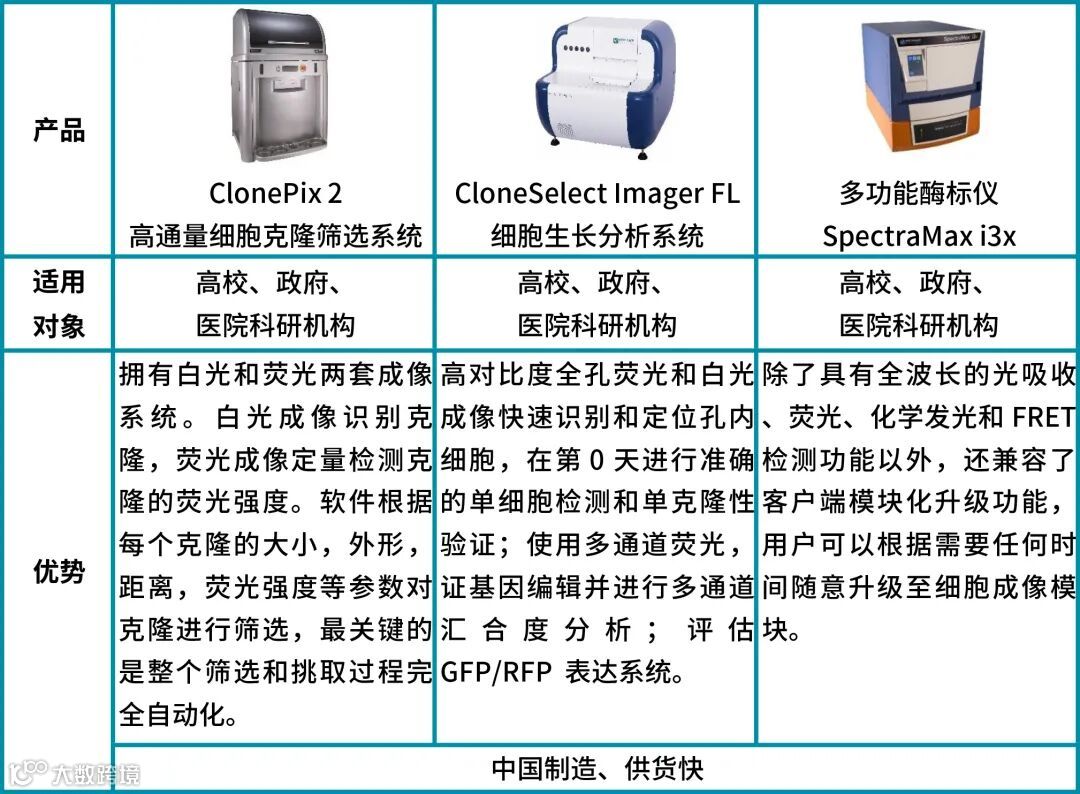 | 产品 | ClonePix 2 高通量细胞克隆筛选系统 | CloneSelect Imager FL 细胞生长分析系统 | 多功能酶标仪 SpectraMax i3x |
|---|---|---|---|
| 适用对象 | 高校、政府、医院科研机构 | 高校、政府、医院科研机构 | 高校、政府、医院科研机构 |
| 优势 | 拥有白光和荧光两套成像系统。白光成像识别克隆，荧光成像定量检测克隆的荧光强度。软件根据每个克隆的大小，外形，距离，荧光强度等参数对克隆进行筛选，最关键的是整个筛选和挑取过程完全自动化。 | 高对比度全孔荧光和白光成像快速识别和定位孔内细胞，在第 0 天进行准确的单细胞检测和单克隆性验证；使用多通道荧光，证基因编辑并进行多通道汇合度分析；评估 GFP/RFP 表达系统。 | 除了具有全波长的光吸收、荧光、化学发光和 FRET 检测功能以外，还兼容了客户端模块化升级功能，用户可以根据需要任何时间随意升级至细胞成像模块。 |
| | 中国制造、供货快 | | |

大数跨境