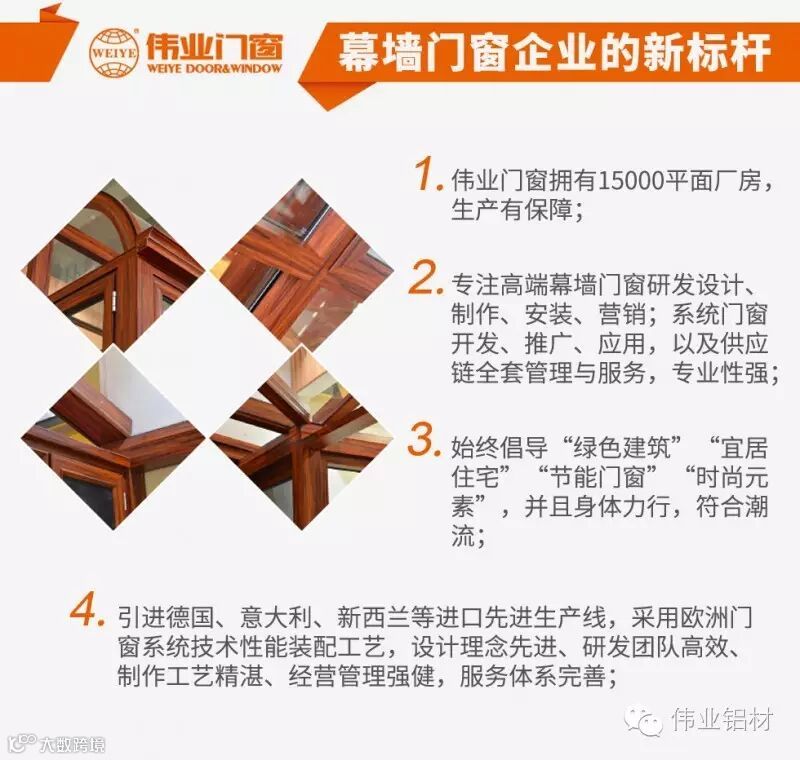 WEIYE 伟业门窗 WEIYE DOOR&WINDOW

幕墙门窗企业的新标杆

1. 伟业门窗拥有15000平面厂房，生产有保障；

2. 专注高端幕墙门窗研发设计、制作、安装、营销；系统门窗开发、推广、应用，以及供应链全套管理与服务，专业性强；

3. 始终倡导“绿色建筑”“宜居住宅”“节能门窗”“时尚元素”，并且身体力行，符合潮流；

4. 引进德国、意大利、新西兰等进口先进生产线，采用欧洲门窗系统技术性能装配工艺，设计理念先进、研发团队高效、制作工艺精湛、经营管理强健，服务体系完善；

伟业铝材

大数跨境