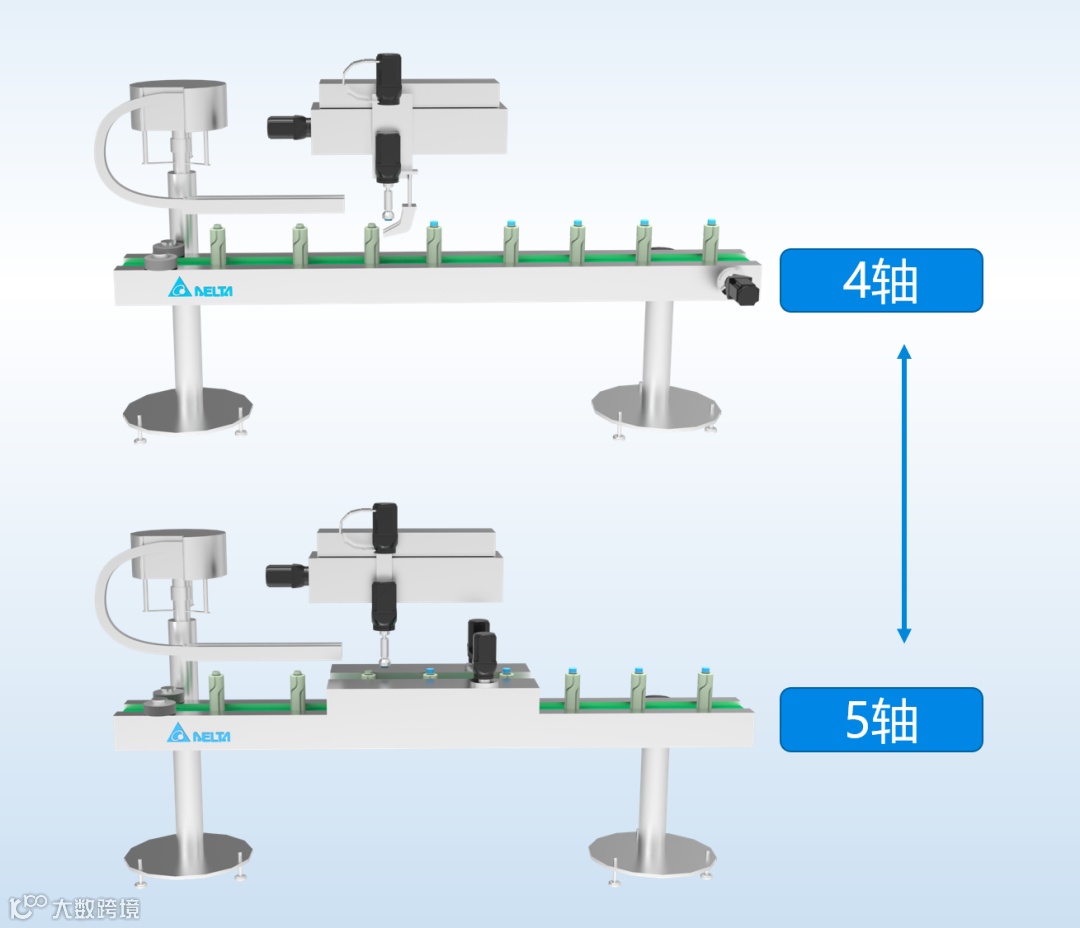 DELTA
4轴
DELTA
5轴
大数跨境