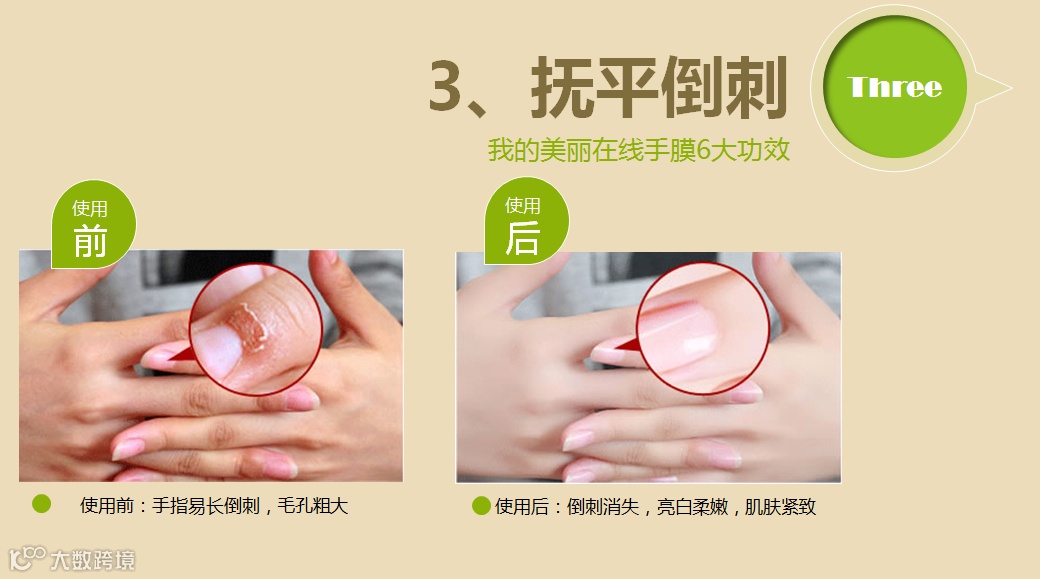 3、抚平倒刺

Three

我的美丽在线手膜6大功效

使用
前

使用
后

使用前：手指易长倒刺，毛孔粗大

使用后：倒刺消失，亮白柔嫩，肌肤紧致

大数跨境