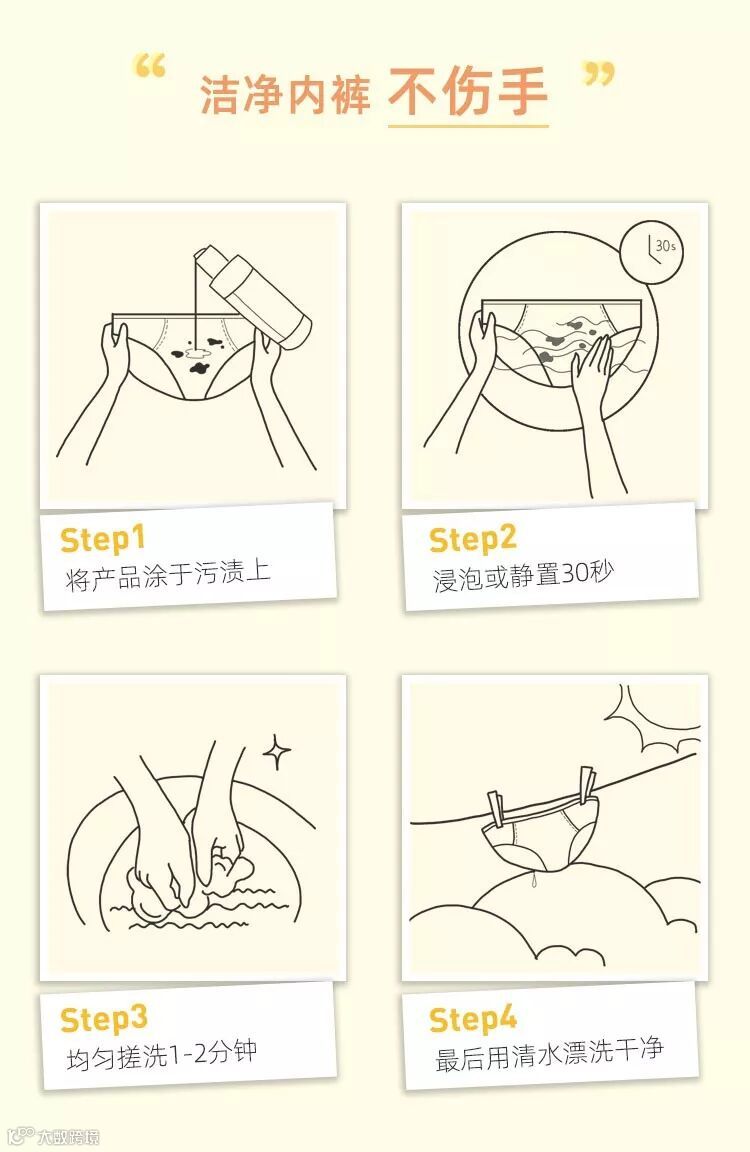 “ 洁净内裤 不伤手 ”

30s

Step1
将产品涂于污渍上

Step2
浸泡或静置30秒

Step3
均匀搓洗1-2分钟

Step4
最后用清水漂洗干净

大数跨境