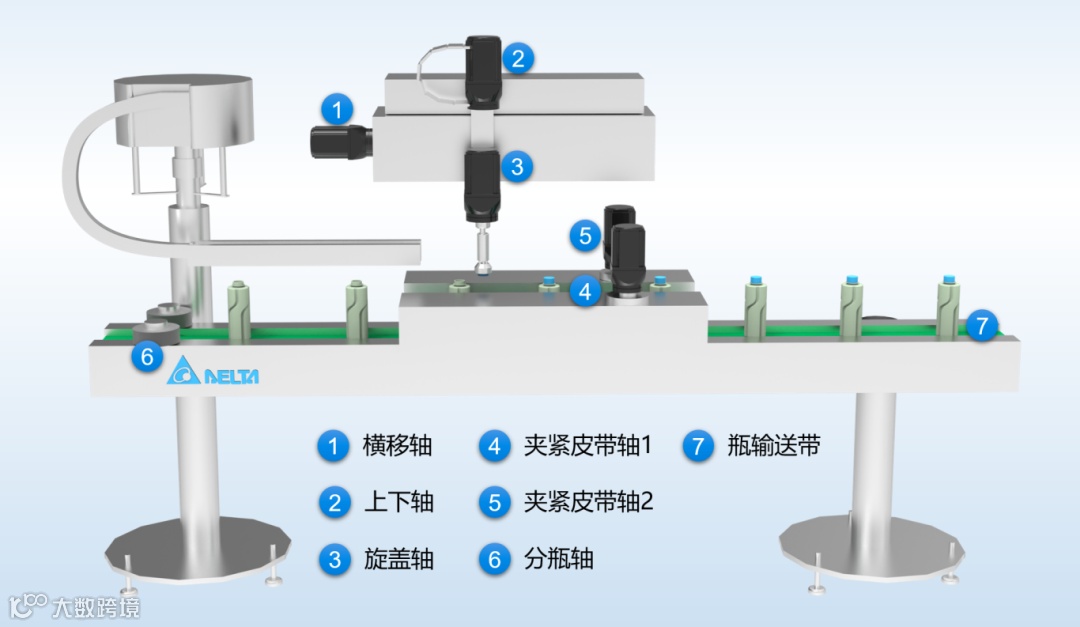 2
1
3
5
4
7
6
DELTA

1 横移轴
2 上下轴
3 旋盖轴
4 夹紧皮带轴1
5 夹紧皮带轴2
6 分瓶轴
7 瓶输送带

大数跨境