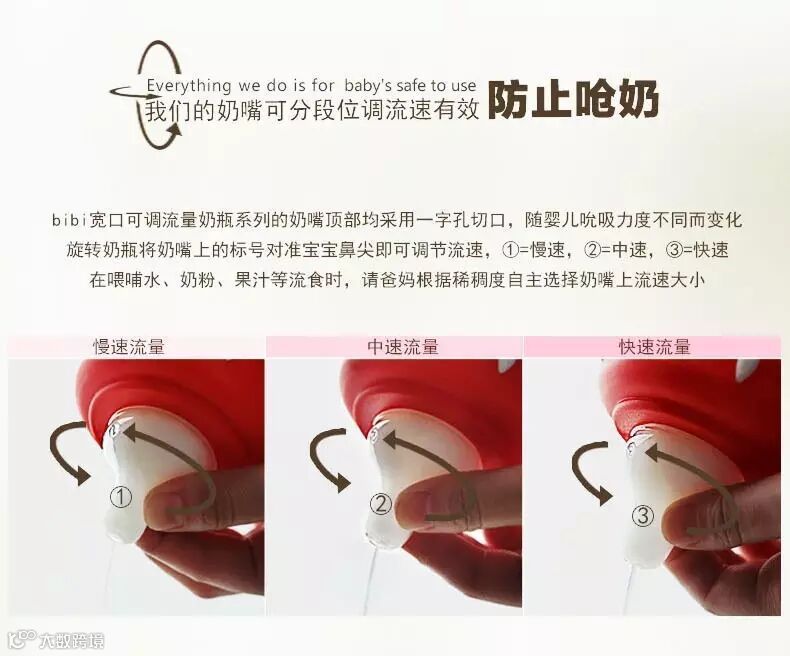 Everything we do is for baby's safe to use
我们的奶嘴可分段位调流速有效 防止呛奶

bibi宽口可调流量奶瓶系列的奶嘴顶部均采用一字孔切口，随婴儿吮吸力度不同而变化
旋转奶瓶将奶嘴上的标号对准宝宝鼻尖即可调节流速，①=慢速，②=中速，③=快速
在喂哺水、奶粉、果汁等流食时，请爸妈根据稀稠度自主选择奶嘴上流速大小

慢速流量

①

中速流量

②

快速流量

③

大数跨境