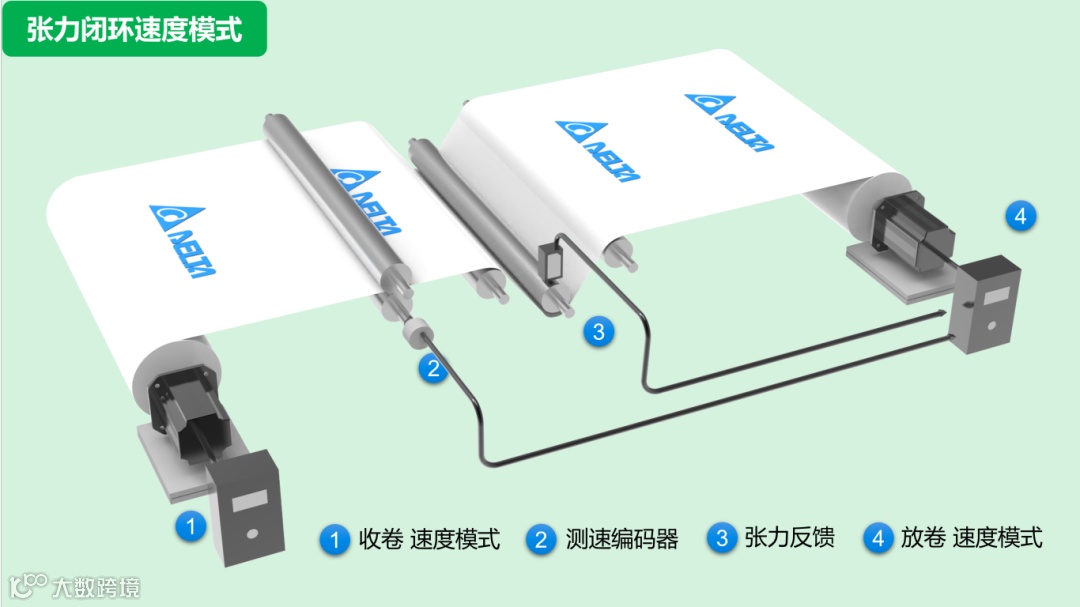 张力闭环速度模式

DELTA

DELTA

DELTA

DELTA

4

3

2

1

1 收卷 速度模式 2 测速编码器 3 张力反馈 4 放卷 速度模式

大数跨境