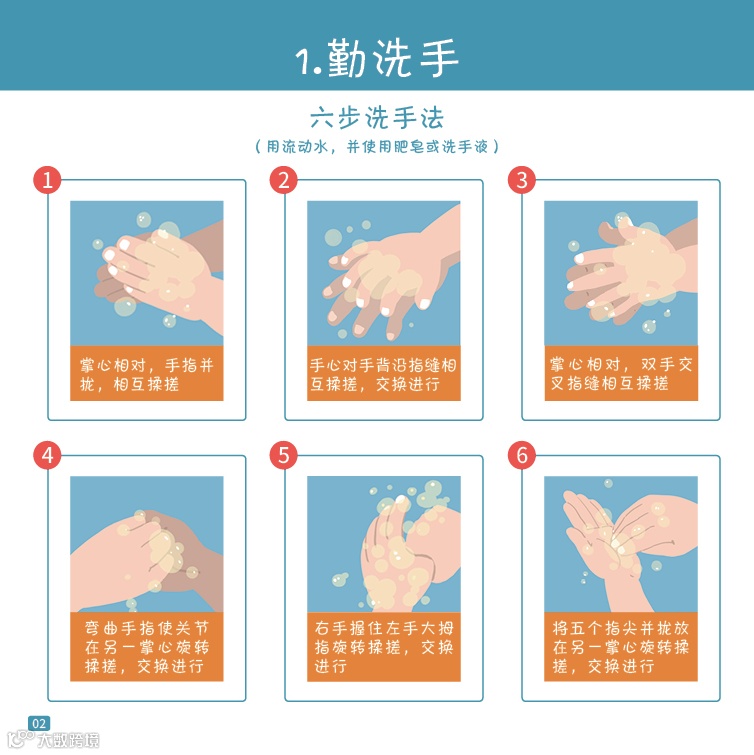 1.勤洗手

六步洗手法

（用流动水，并使用肥皂或洗手液）

1

掌心相对，手指并拢，相互揉搓

2

手心对手背沿指缝相互揉搓，交换进行

3

掌心相对，双手交叉指缝相互揉搓

4

弯曲手指使关节在另一掌心旋转揉搓，交换进行

5

右手握住左手大拇指旋转揉搓，交换进行

6

将五个指尖并拢放在另一掌心旋转揉搓，交换进行

02

大数跨境