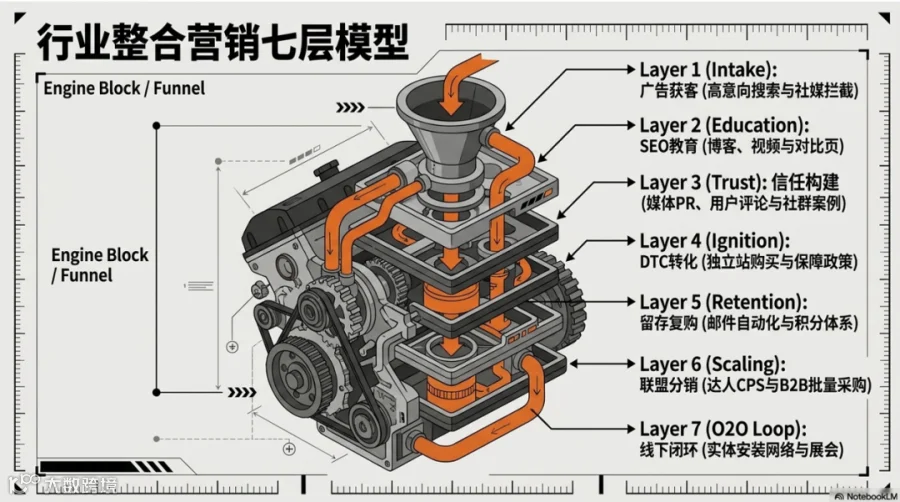 行业整合营销七层模型

Engine Block / Funnel

Engine Block / Funnel

Layer 1 (Intake):
广告获客 (高意向搜索与社媒拦截)

Layer 2 (Education):
SEO教育 (博客、视频与对比页)

Layer 3 (Trust): 信任构建
(媒体PR、用户评论与社群案例)

Layer 4 (Ignition):
DTC转化 (独立站购买与保障政策)

Layer 5 (Retention):
留存复购 (邮件自动化与积分体系)

Layer 6 (Scaling):
联盟分销 (达人CPS与B2B批量采购)

Layer 7 (O2O Loop):
线下闭环 (实体安装网络与展会)

大数跨境

NotebookLM