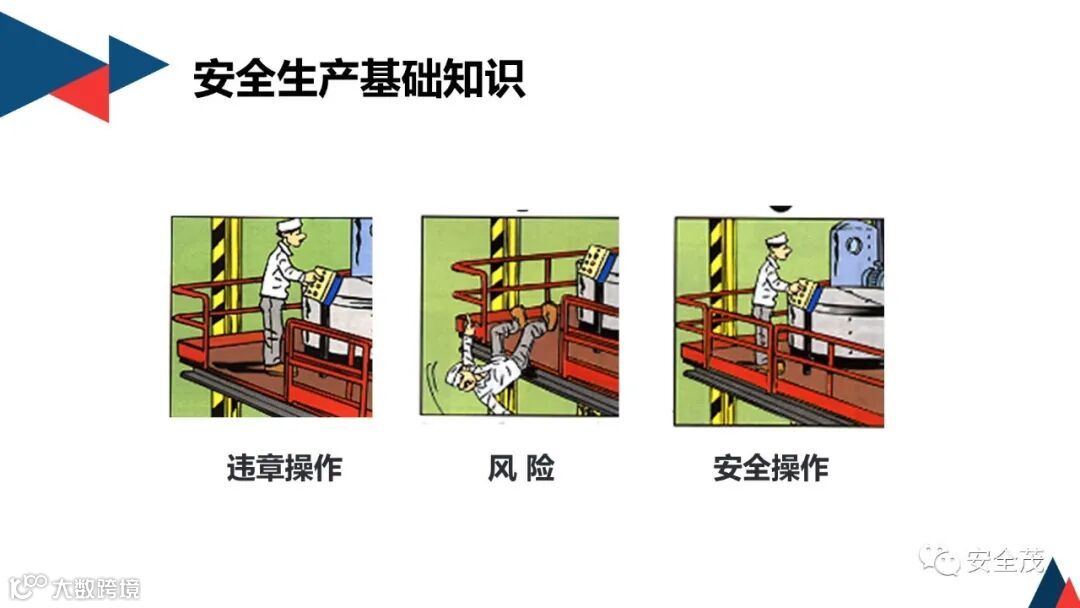 安全生产基础知识

违章操作

风 险

安全操作

安全茂

大数跨境