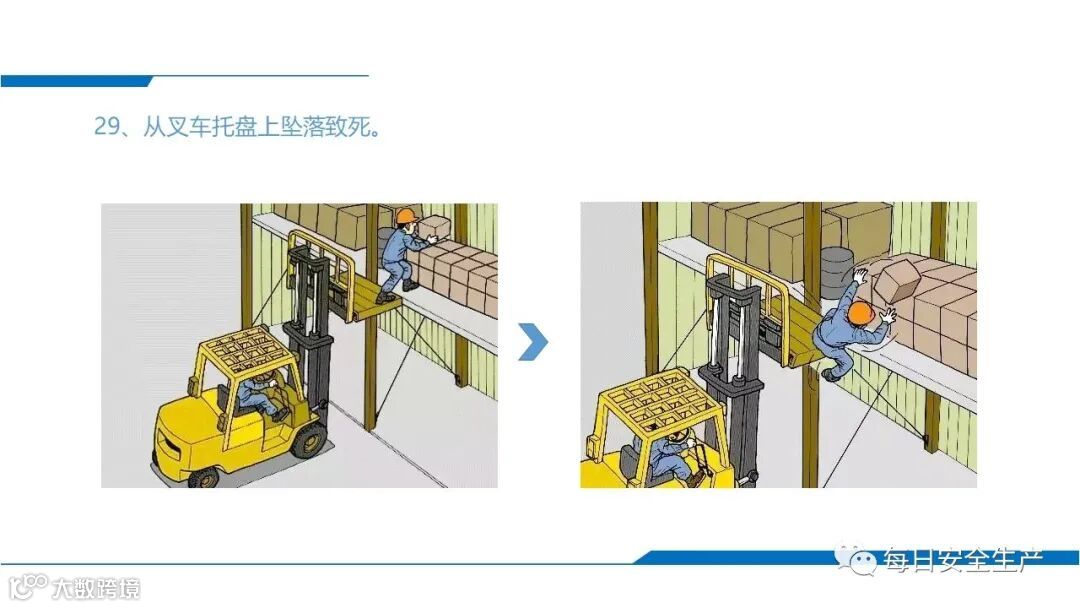 29、从叉车托盘上坠落致死。

每日安全生产

大数跨境