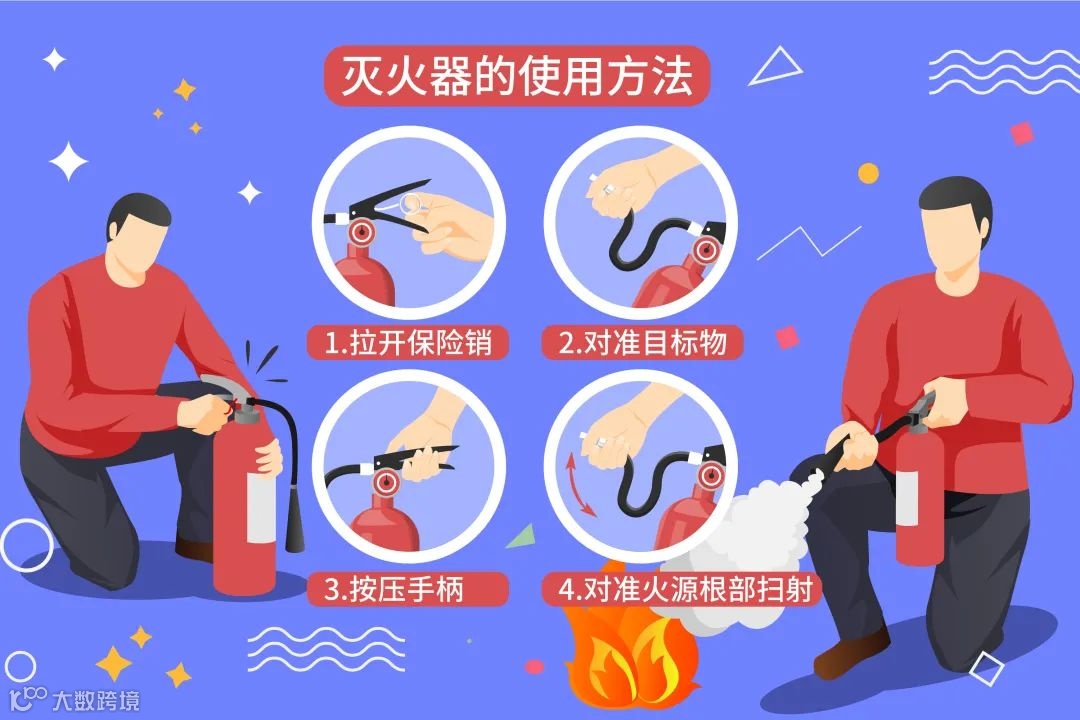 灭火器的使用方法

1.拉开保险销

2.对准目标物

3.按压手柄

4.对准火源根部扫射

大数跨境