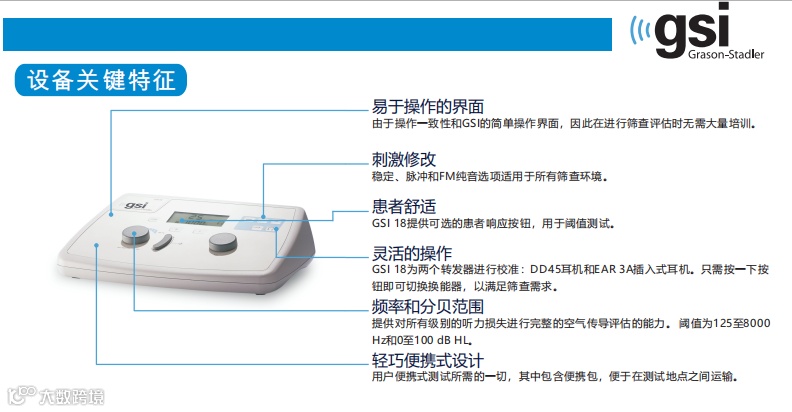 gsi
Grason-Stadler

设备关键特征

gsi

易于操作的界面
由于操作一致性和GSI的简单操作界面，因此在进行筛查评估时无需大量培训。

刺激修改
稳定、脉冲和FM纯音选项适用于所有筛查环境。

患者舒适
GSI 18提供可选的患者响应按钮，用于阈值测试。

灵活的操作
GSI 18为两个转发器进行校准：DD45耳机和EAR 3A插入式耳机。只需按一下按钮即可切换换能器，以满足筛查需求。

频率和分贝范围
提供对所有级别的听力损失进行完整的空气传导评估的能力。阈值为125至8000 Hz和0至100 dB HL。

轻巧便携式设计
用户便携式测试所需的一切，其中包含便携包，便于在测试地点之间运输。

大数跨境