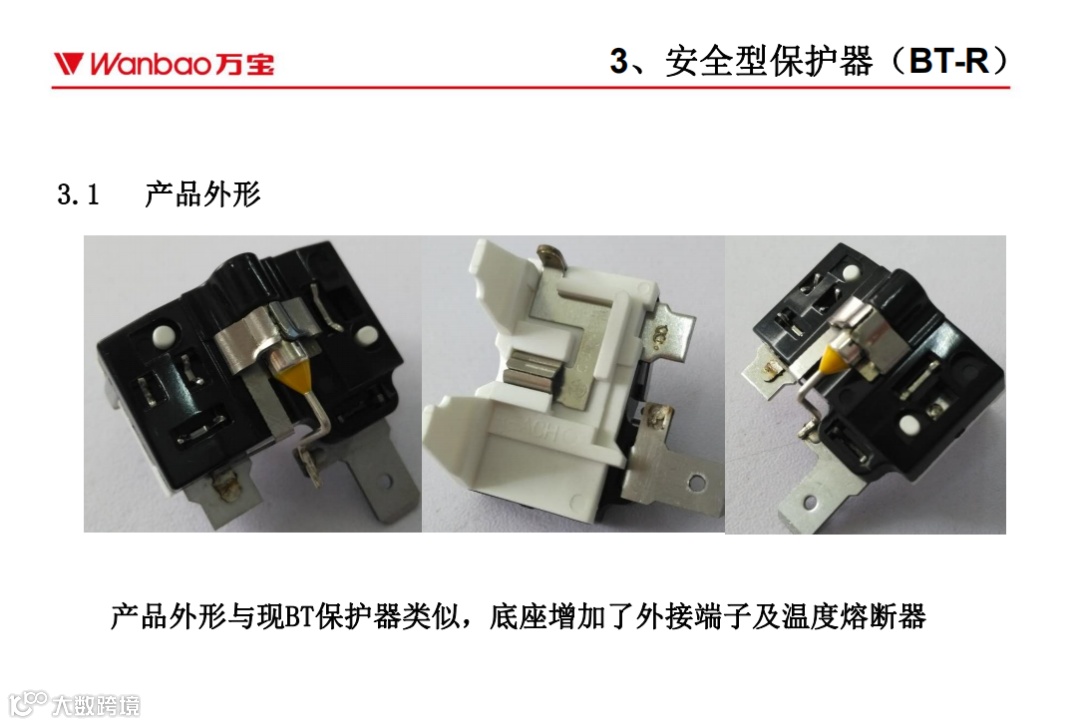 Wanbao万宝

3、安全型保护器（BT-R）

3.1　产品外形

产品外形与现BT保护器类似，底座增加了外接端子及温度熔断器

大数跨境