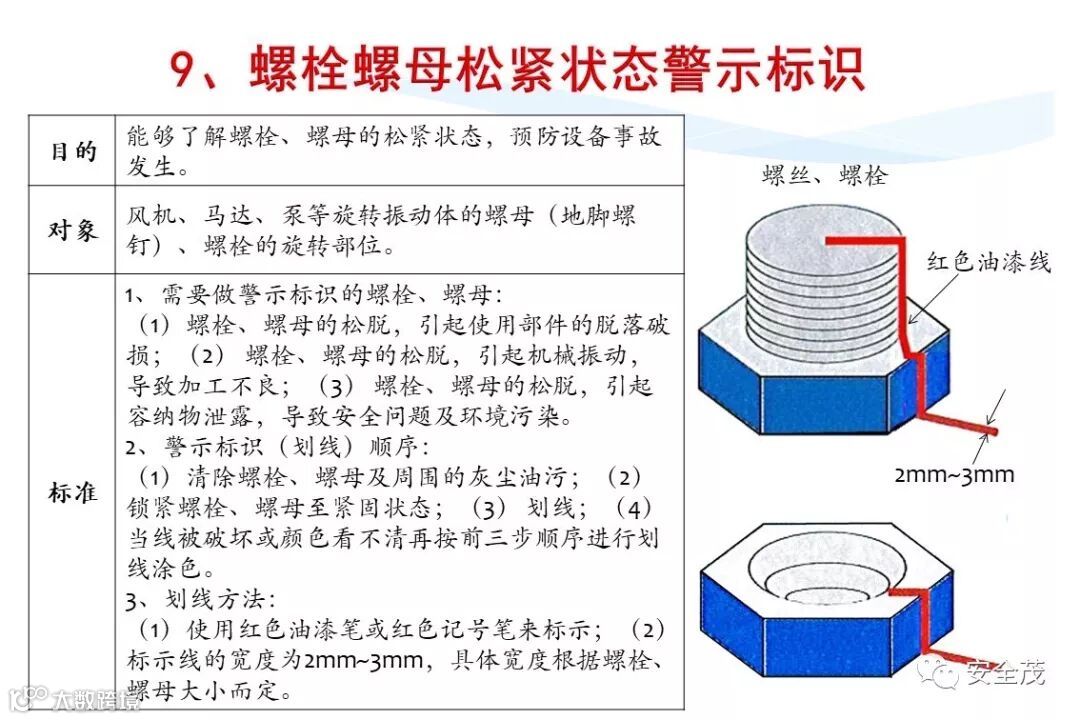 9、螺栓螺母松紧状态警示标识

| 目的 | 能够了解螺栓、螺母的松紧状态，预防设备事故发生。 |
|---|---|
| 对象 | 风机、马达、泵等旋转振动体的螺母（地脚螺钉）、螺栓的旋转部位。 |
| 标准 | 1、需要做警示标识的螺栓、螺母：（1）螺栓、螺母的松脱，引起使用部件的脱落破损；（2）螺栓、螺母的松脱，引起机械振动，导致加工不良；（3）螺栓、螺母的松脱，引起容纳物泄露，导致安全问题及环境污染。 2、警示标识（划线）顺序：（1）清除螺栓、螺母及周围的灰尘油污；（2）锁紧螺栓、螺母至紧固状态；（3）划线；（4）当线被破坏或颜色看不清再按前三步顺序进行划线涂色。 3、划线方法：（1）使用红色油漆笔或红色记号笔来标示；（2）标示线的宽度为2mm~3mm，具体宽度根据螺栓、螺母大小而定。 |

螺丝、螺栓

红色油漆线

2mm~3mm

安全茂

大数跨境