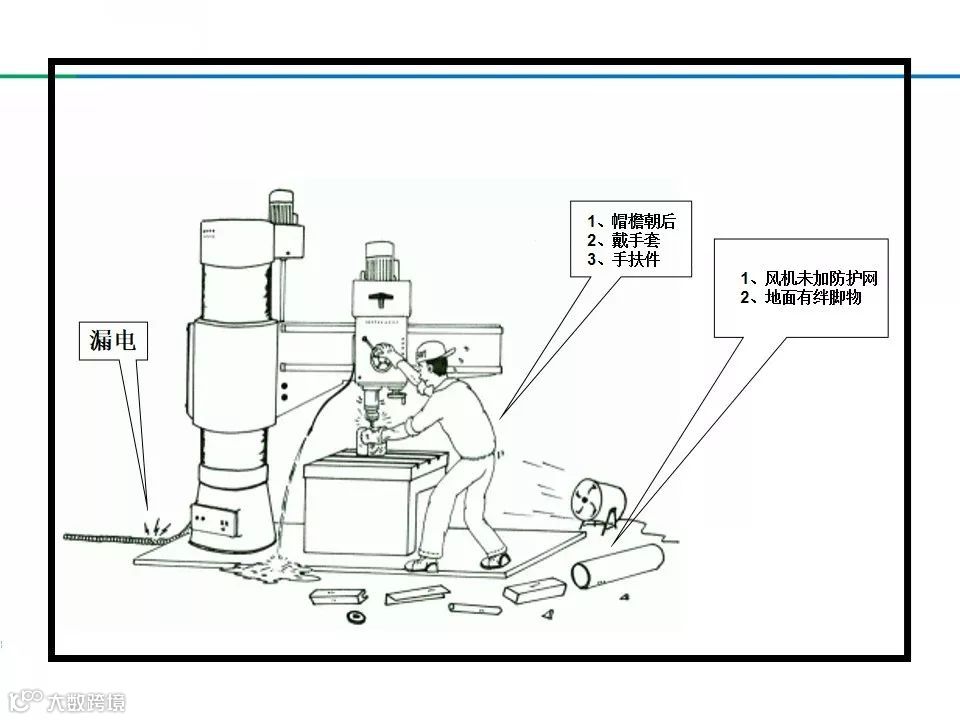 漏电

1、帽檐朝后
2、戴手套
3、手扶件

1、风机未加防护网
2、地面有绊脚物

大数跨境