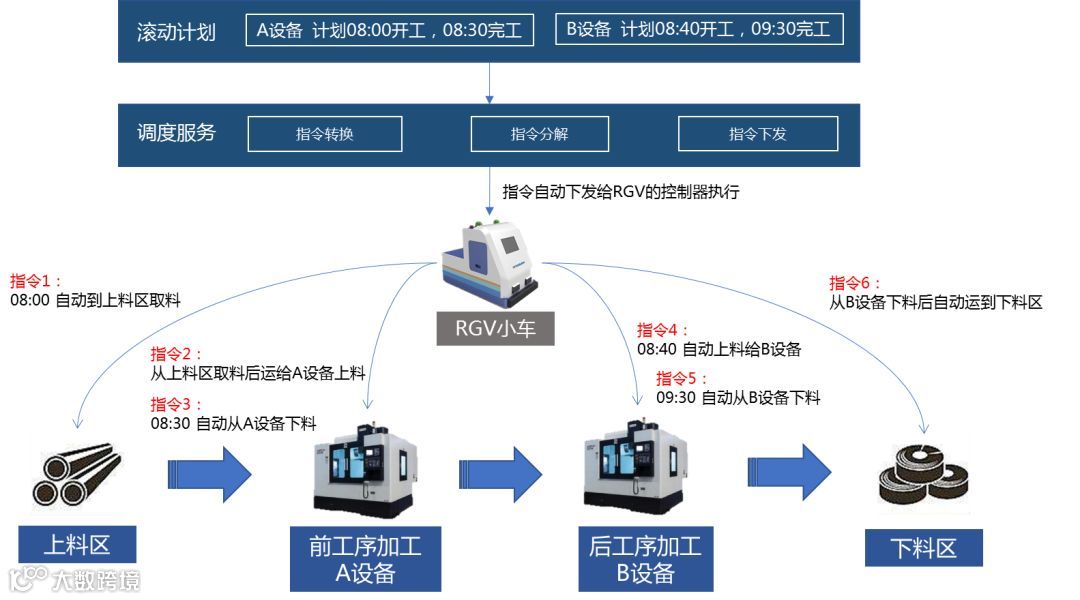 滚动计划

A设备 计划08:00开工，08:30完工

B设备 计划08:40开工，09:30完工

调度服务

指令转换

指令分解

指令下发

指令自动下发给RGV的控制器执行

RGV小车

指令1：
08:00 自动到上料区取料

指令2：
从上料区取料后运给A设备上料

指令3：
08:30 自动从A设备下料

指令4：
08:40 自动上料给B设备

指令5：
09:30 自动从B设备下料

指令6：
从B设备下料后自动运到下料区

上料区

前工序加工
A设备

后工序加工
B设备

下料区

大数跨境