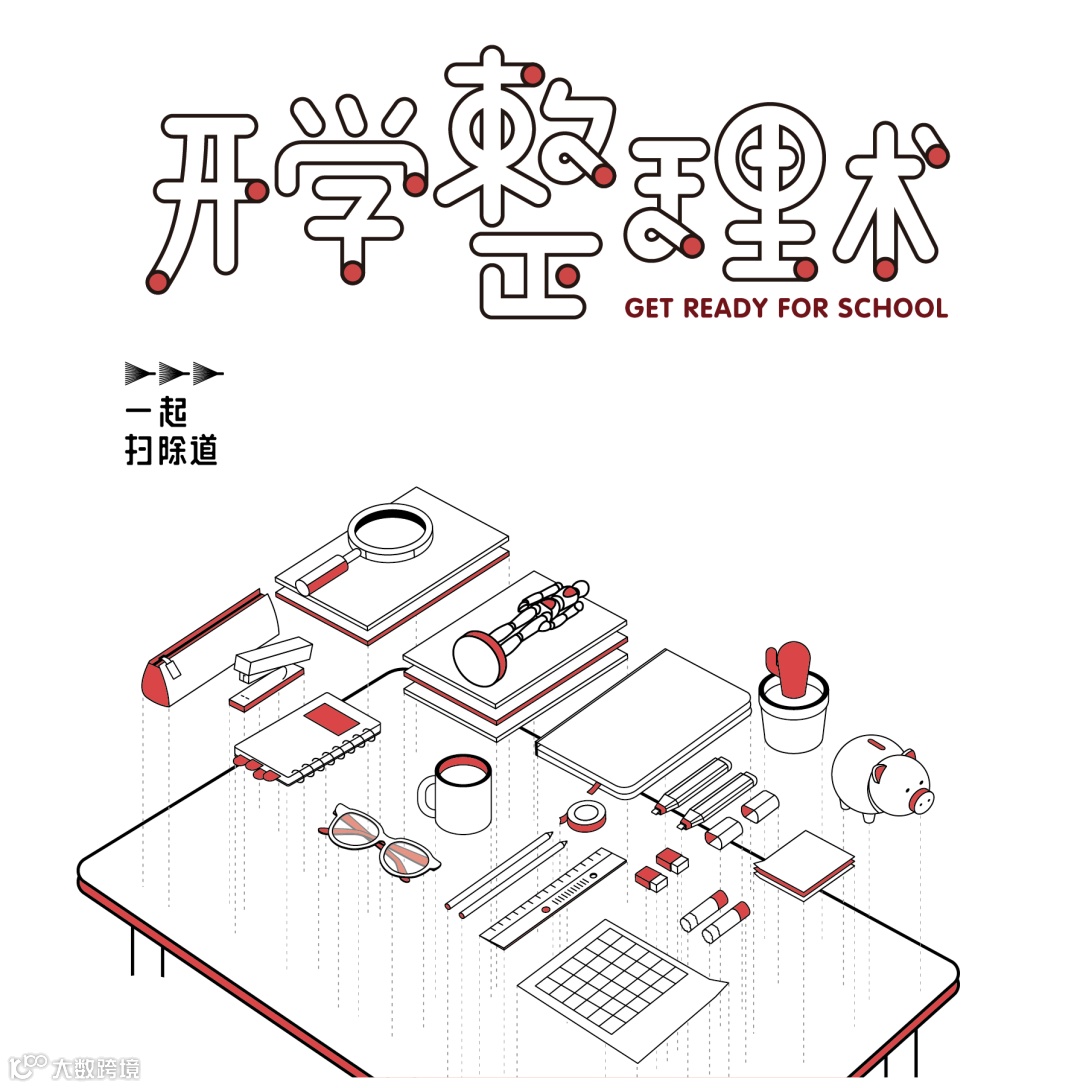 开学整理术
GET READY FOR SCHOOL

一起
扫除道

大数跨境