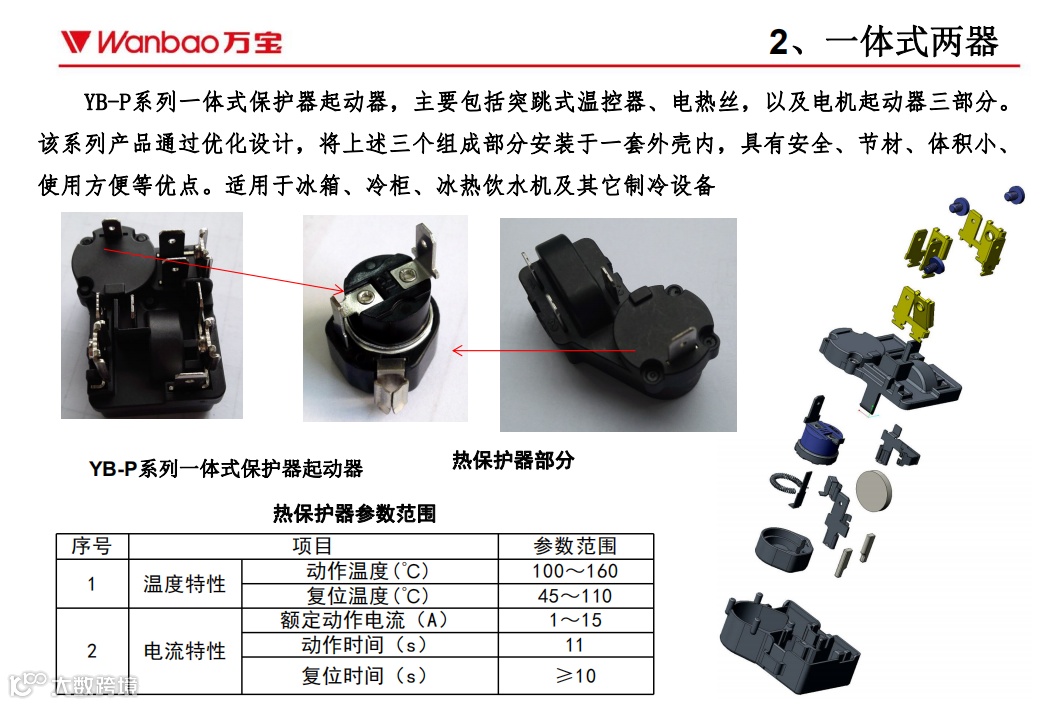 Wanbao万宝

2、一体式两器

YB-P系列一体式保护器起动器，主要包括突跳式温控器、电热丝，以及电机起动器三部分。该系列产品通过优化设计，将上述三个组成部分安装于一套外壳内，具有安全、节材、体积小、使用方便等优点。适用于冰箱、冷柜、冰热饮水机及其它制冷设备

YB-P系列一体式保护器起动器

热保护器部分

热保护器参数范围

| 序号 | 项目 | | 参数范围 |
|---|---|---|---|
| 1 | 温度特性 | 动作温度(℃) | 100～160 |
| | | 复位温度(℃) | 45～110 |
| 2 | 电流特性 | 额定动作电流（A） | 1～15 |
| | | 动作时间（s） | 11 |
| | | 复位时间（s） | ≥10 |

大数跨境