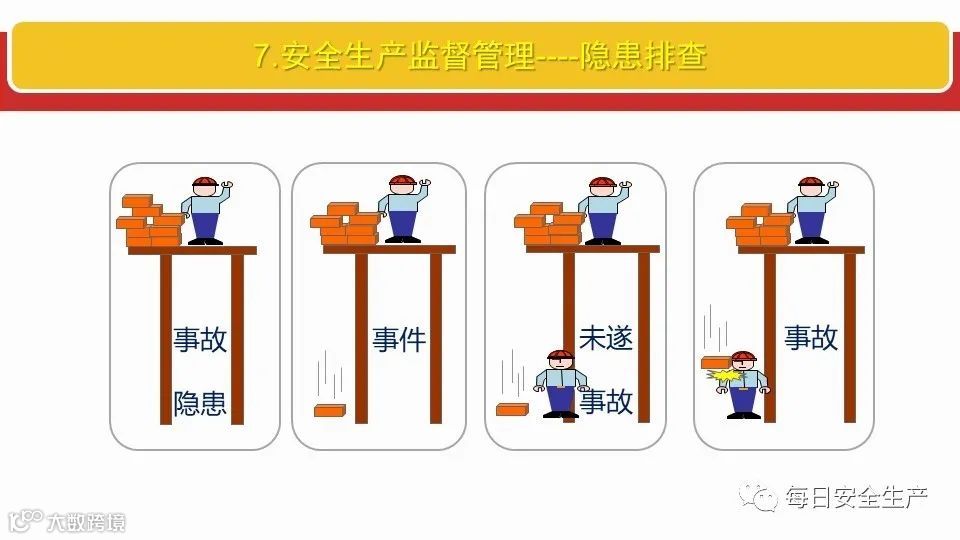 7.安全生产监督管理----隐患排查

事故

隐患

事件

未遂

事故

事故

每日安全生产

大数跨境