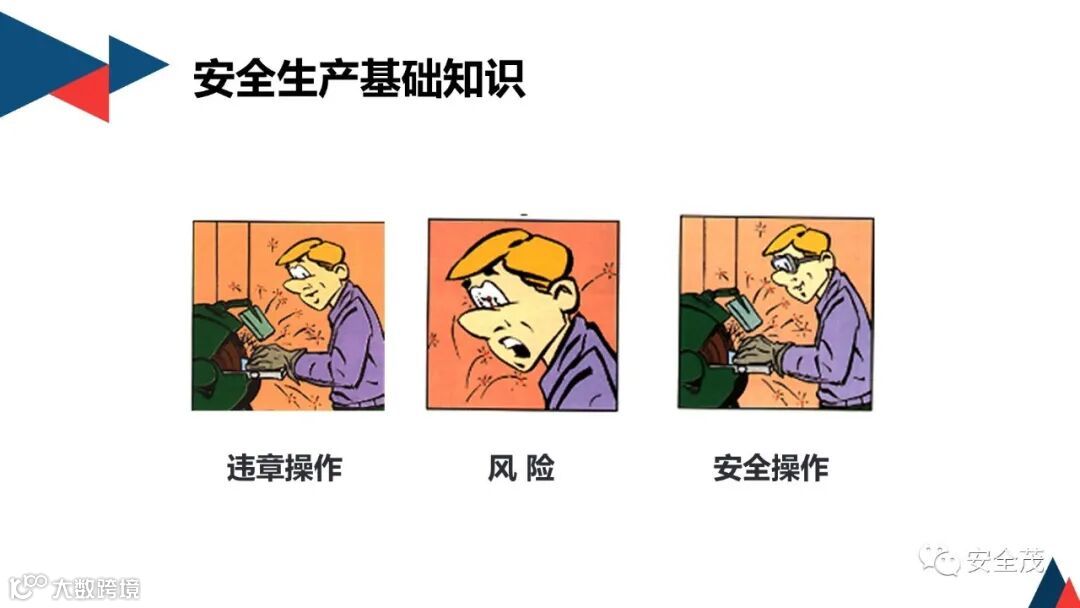 安全生产基础知识

违章操作

风 险

安全操作

安全茂

大数跨境