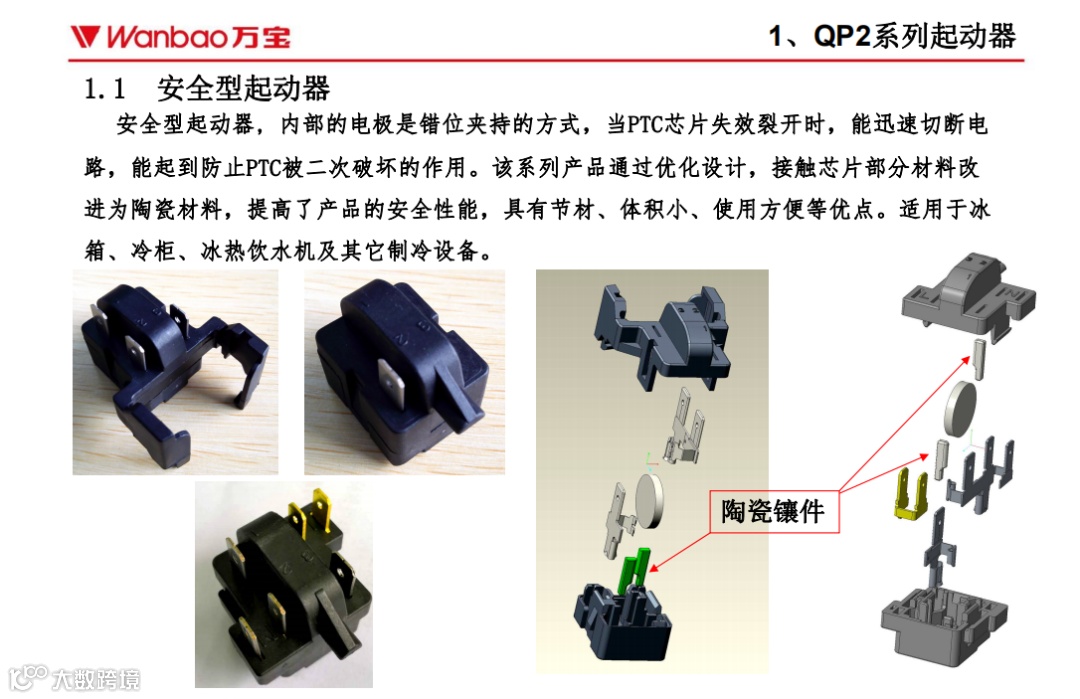 Wanbao万宝

1、QP2系列起动器

1.1 安全型起动器

安全型起动器，内部的电极是错位夹持的方式，当PTC芯片失效裂开时，能迅速切断电路，能起到防止PTC被二次破坏的作用。该系列产品通过优化设计，接触芯片部分材料改进为陶瓷材料，提高了产品的安全性能，具有节材、体积小、使用方便等优点。适用于冰箱、冷柜、冰热饮水机及其它制冷设备。

陶瓷镶件

大数跨境