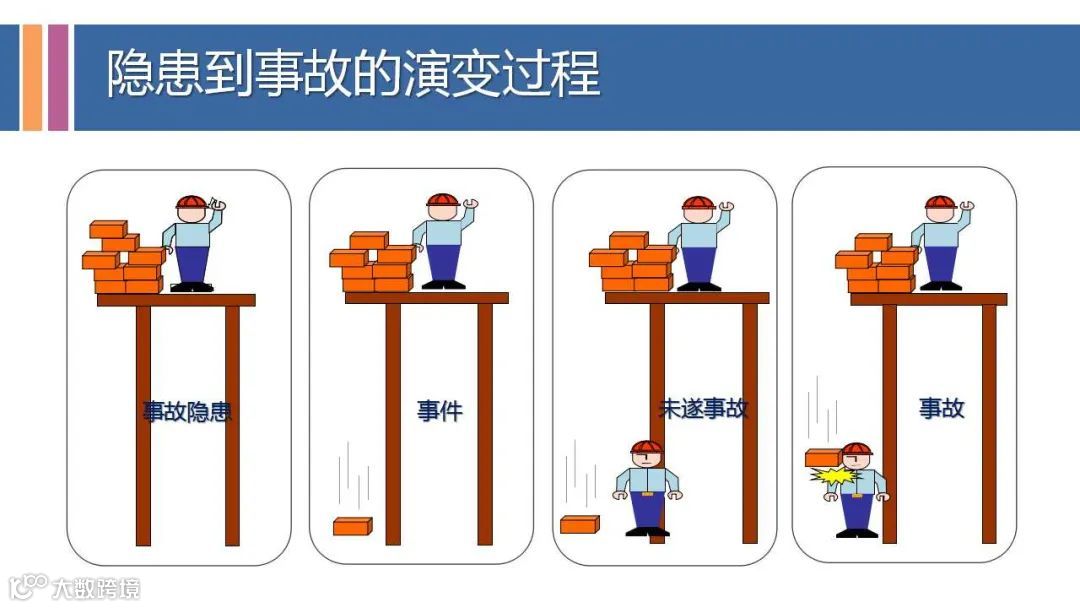 隐患到事故的演变过程

事故隐患

事件

未遂事故

事故

大数跨境