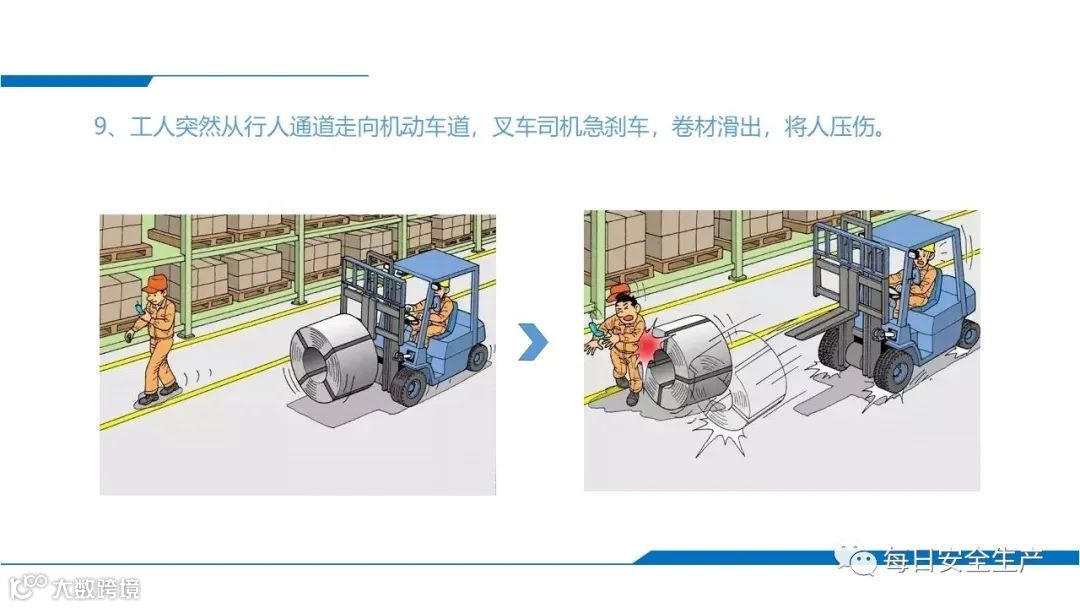 9、工人突然从行人通道走向机动车道，叉车司机急刹车，卷材滑出，将人压伤。

每日安全生产

大数跨境