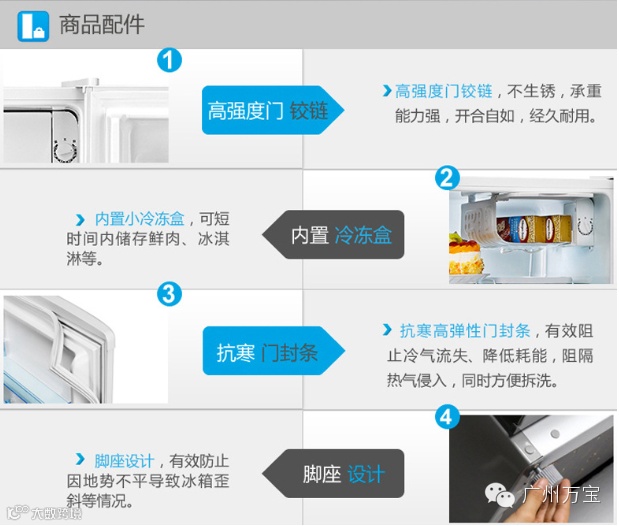 商品配件

1

高强度门 铰链

高强度门铰链，不生锈，承重能力强，开合自如，经久耐用。

2

内置小冷冻盒，可短时间内储存鲜肉、冰淇淋等。

内置 冷冻盒

3

抗寒 门封条

抗寒高弹性门封条，有效阻止冷气流失、降低耗能，阻隔热气侵入，同时方便拆洗。

4

脚座设计，有效防止因地势不平导致冰箱歪斜等情况。

脚座 设计

广州万宝

大数跨境