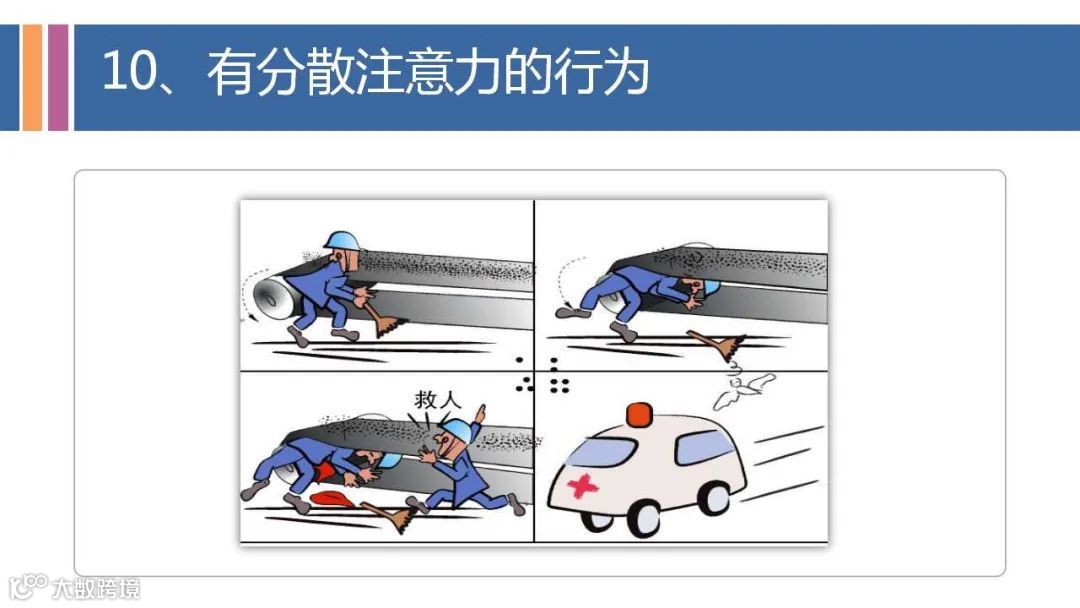 10、有分散注意力的行为

救人

大数跨境