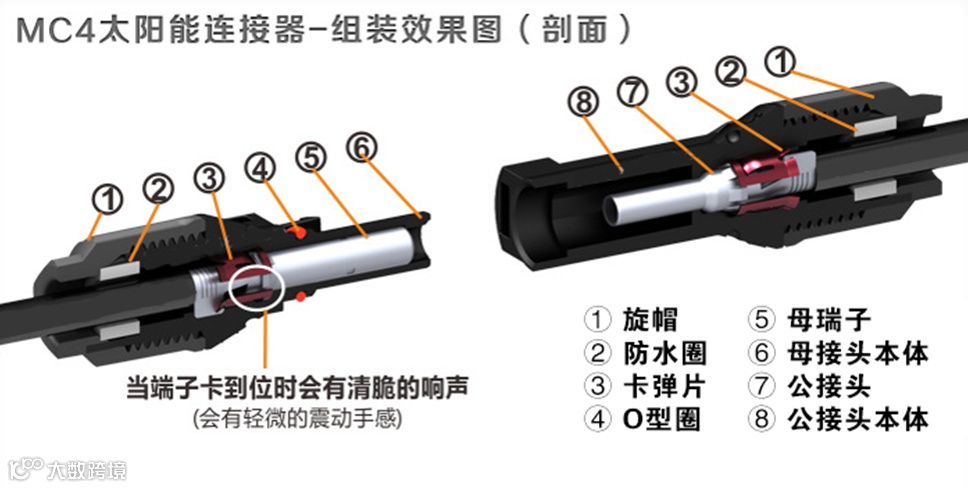 MC4太阳能连接器-组装效果图（剖面）

①
②
③
④
⑤
⑥

⑧
⑦
③
②
①

当端子卡到位时会有清脆的响声
(会有轻微的震动手感)

① 旋帽
② 防水圈
③ 卡弹片
④ O型圈
⑤ 母瑞子
⑥ 母接头本体
⑦ 公接头
⑧ 公接头本体

大数跨境