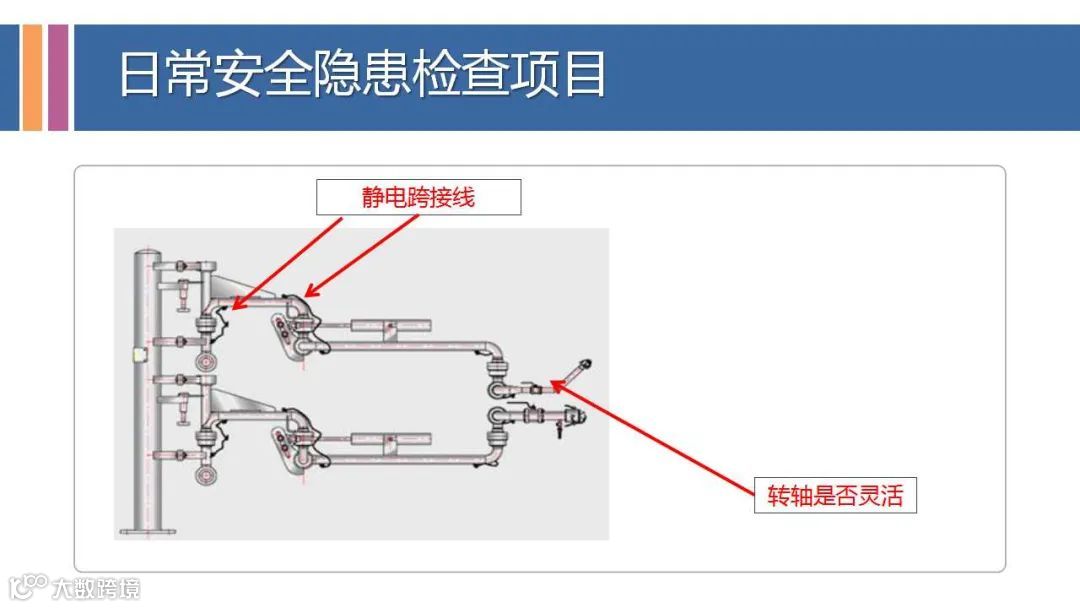 日常安全隐患检查项目

静电跨接线

转轴是否灵活

大数跨境