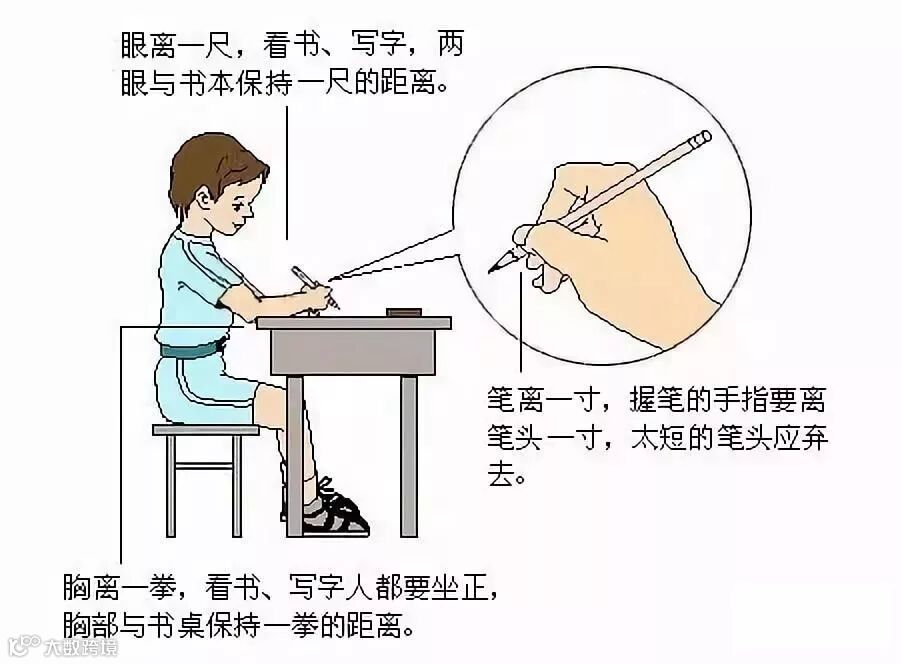 眼离一尺，看书、写字，两眼与书本保持一尺的距离。

笔离一寸，握笔的手指要离笔头一寸，太短的笔头应弃去。

胸离一拳，看书、写字人都要坐正，胸部与书桌保持一拳的距离。

大数跨境