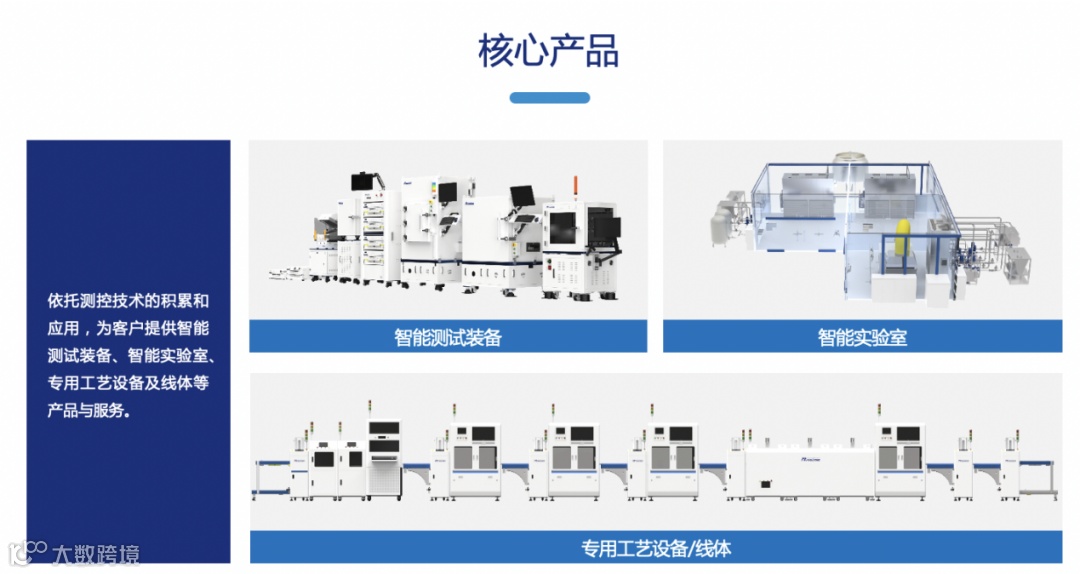 核心产品

依托测控技术的积累和应用，为客户提供智能测试装备、智能实验室、专用工艺设备及线体等产品与服务。

智能测试装备

智能实验室

专用工艺设备/线体

大数跨境